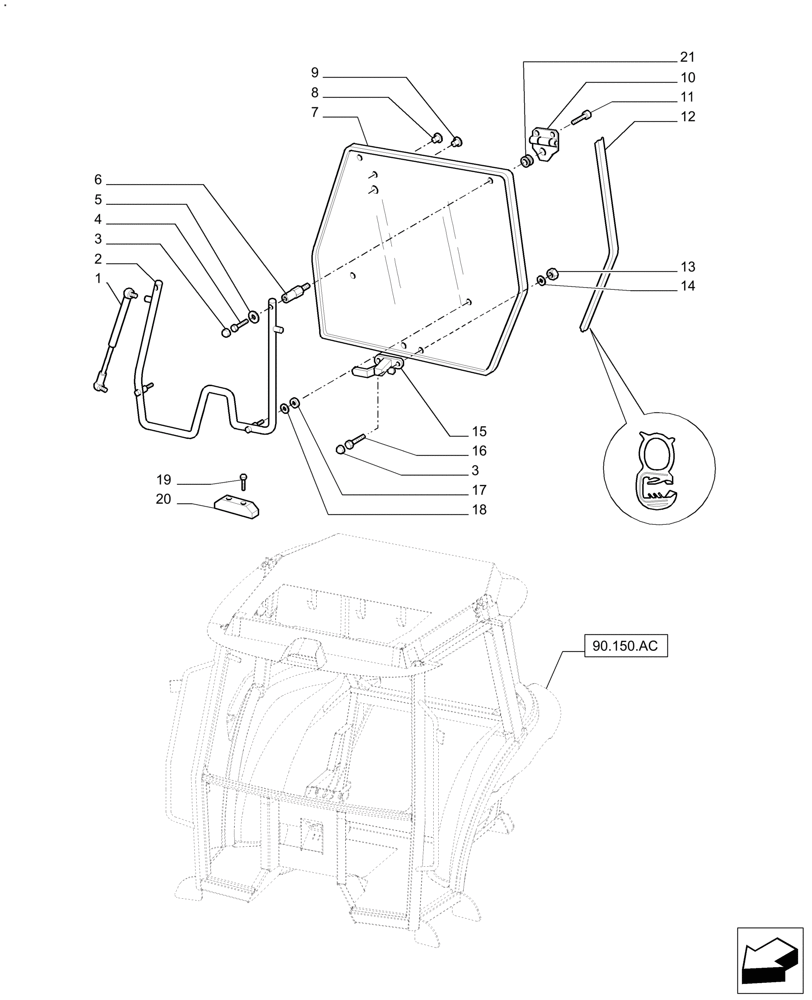 9
8
7
6
5
4
3
2
1
21
10
11
12
13
14
15
16
3
17
18
19
20
90.150.AC