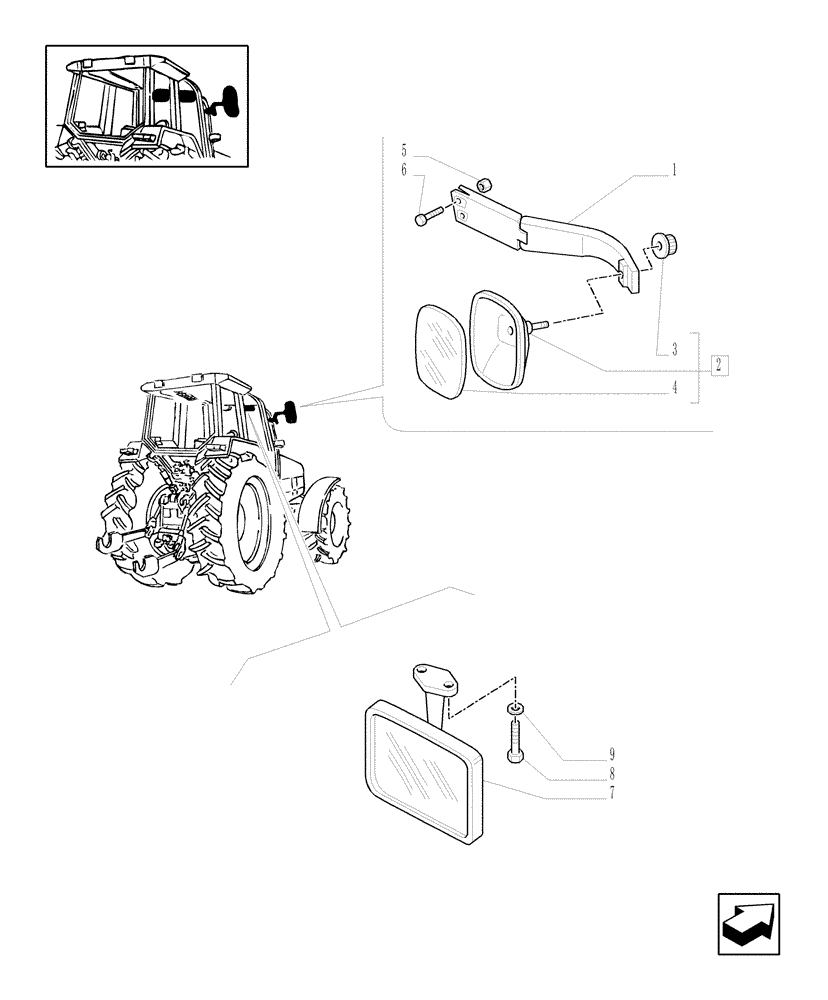 5
6
1
3
2
4
9
8
7