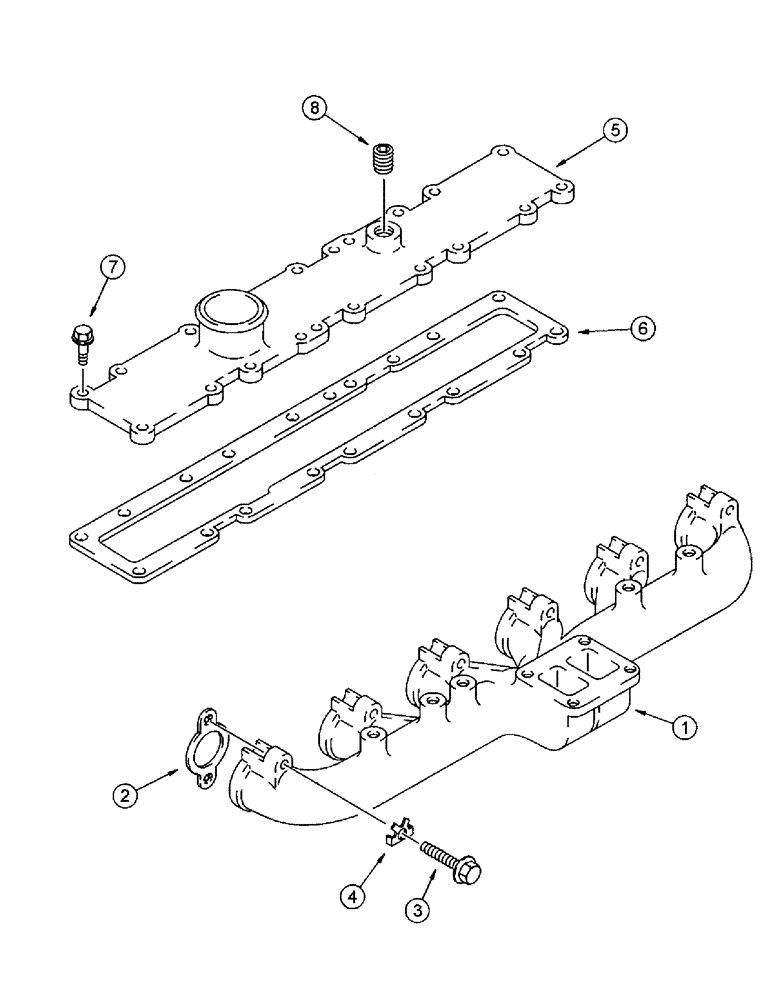 8
5
7
6
1
2
4
3