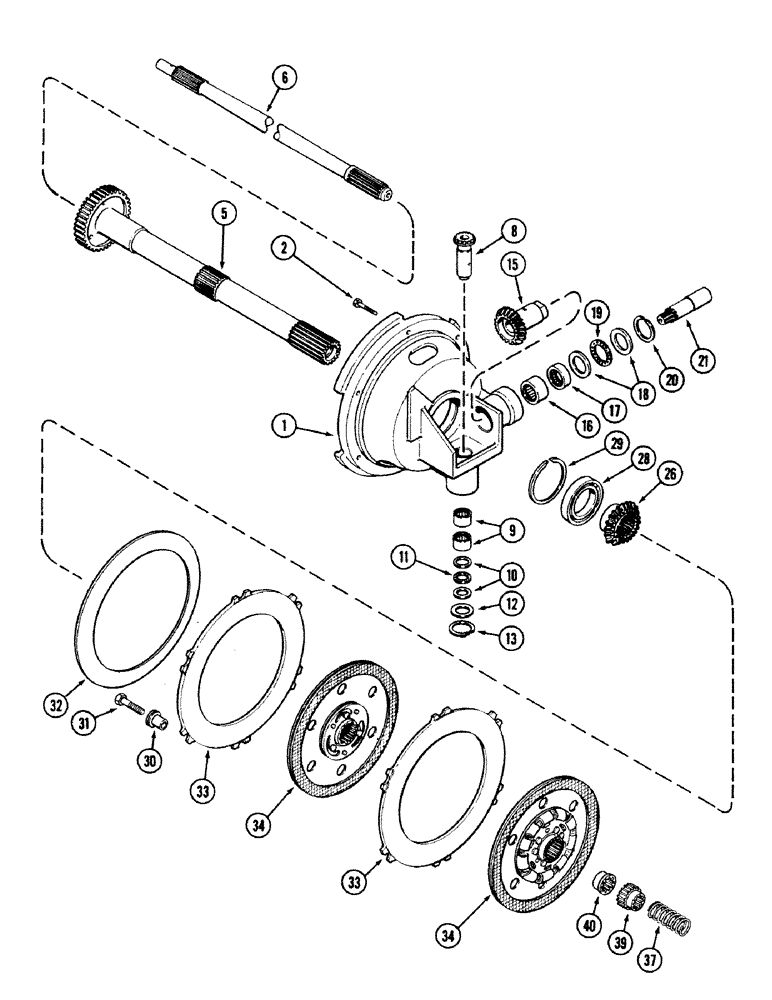 6
5
2
8
15
19
21
20
18
17
16
1
29
28
26
9
11
10
12
13
32
31
30
33
34
33
34
40
39
37