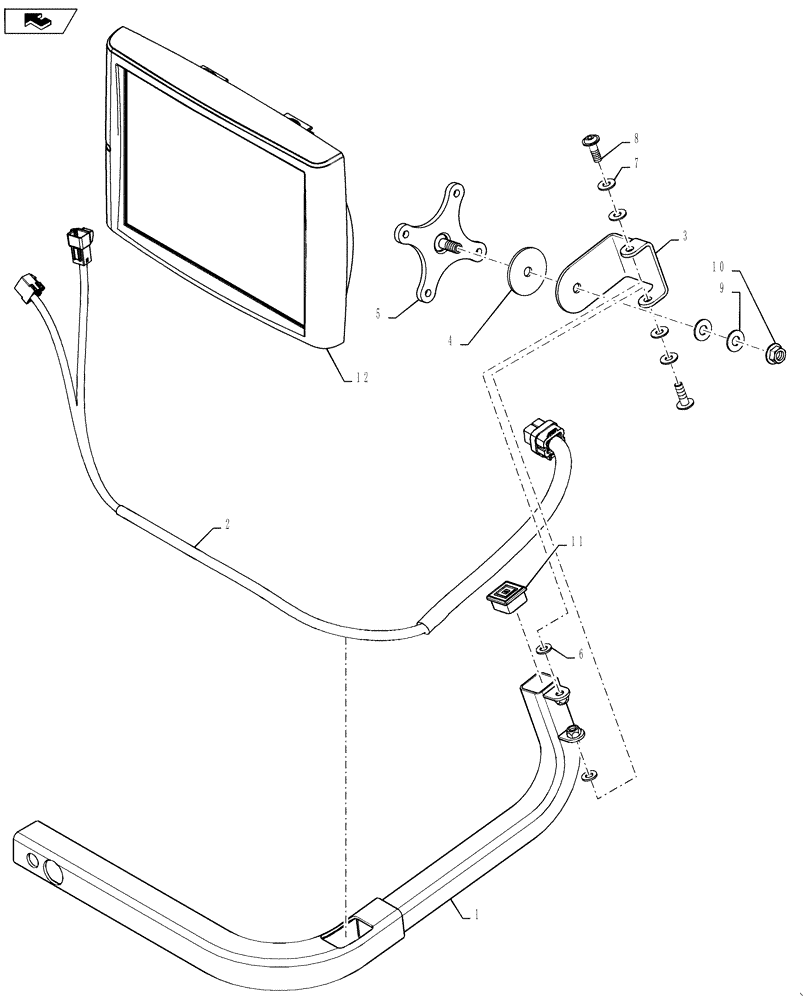 8
7
3
10
9
5
4
12
2
11
6
1