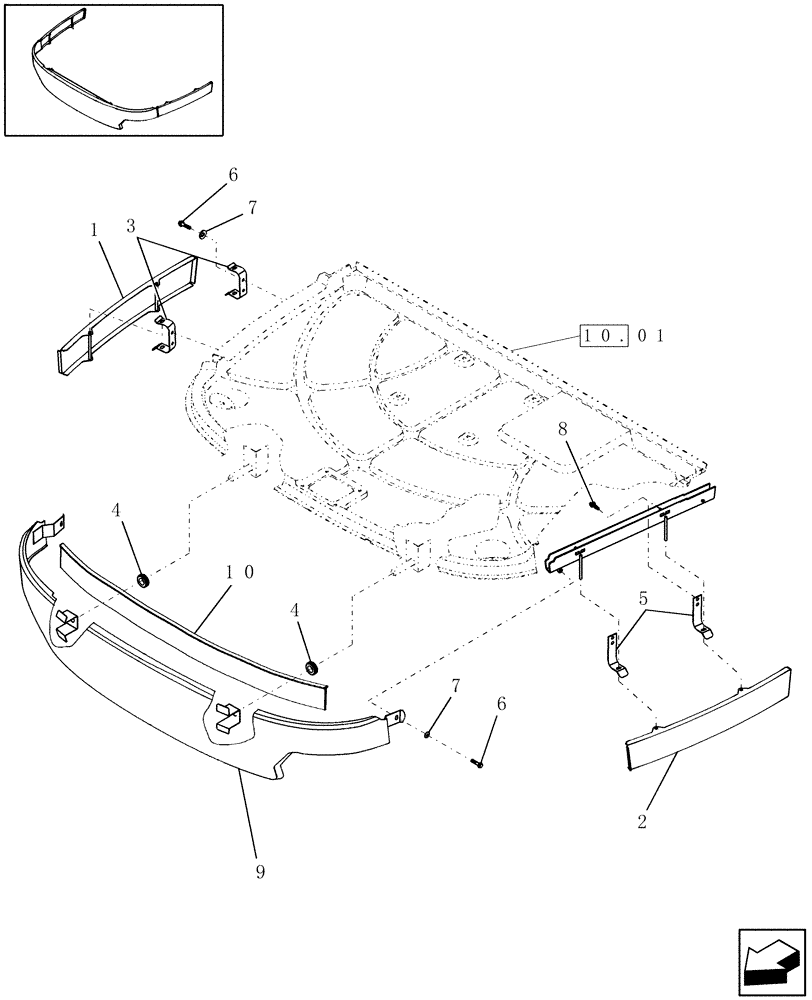 6
7
1
3
10.01
8
4
10
4
5
7
6
2
9