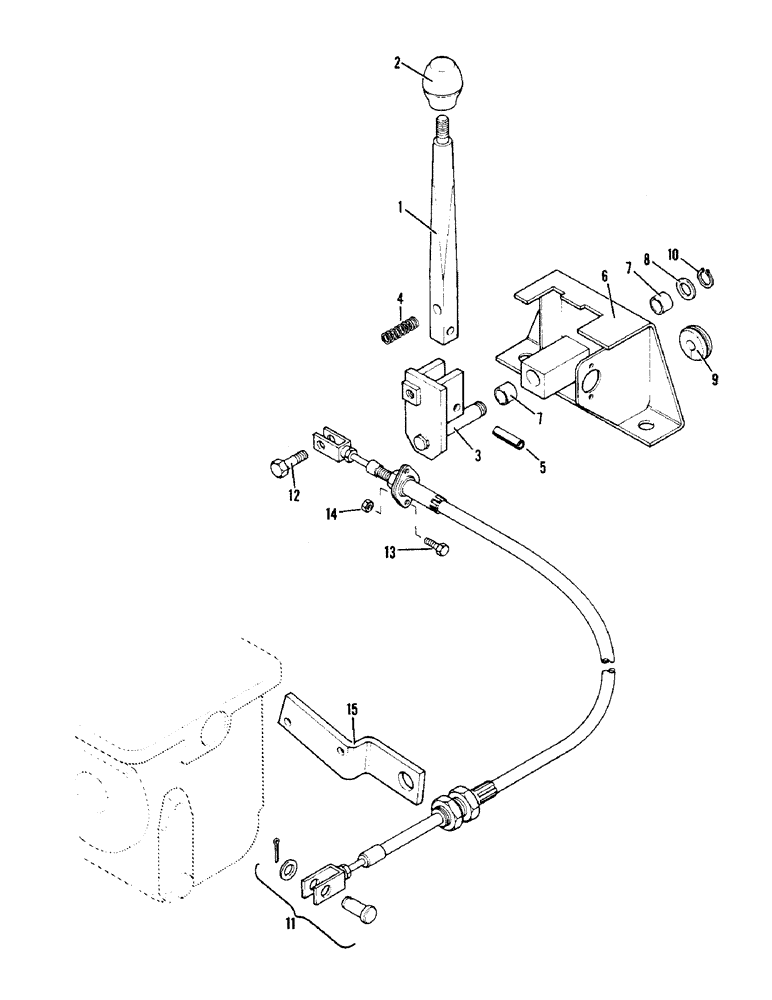 2
1
4
6
7
8
10
9
7
3
5
12
14
13
15
11