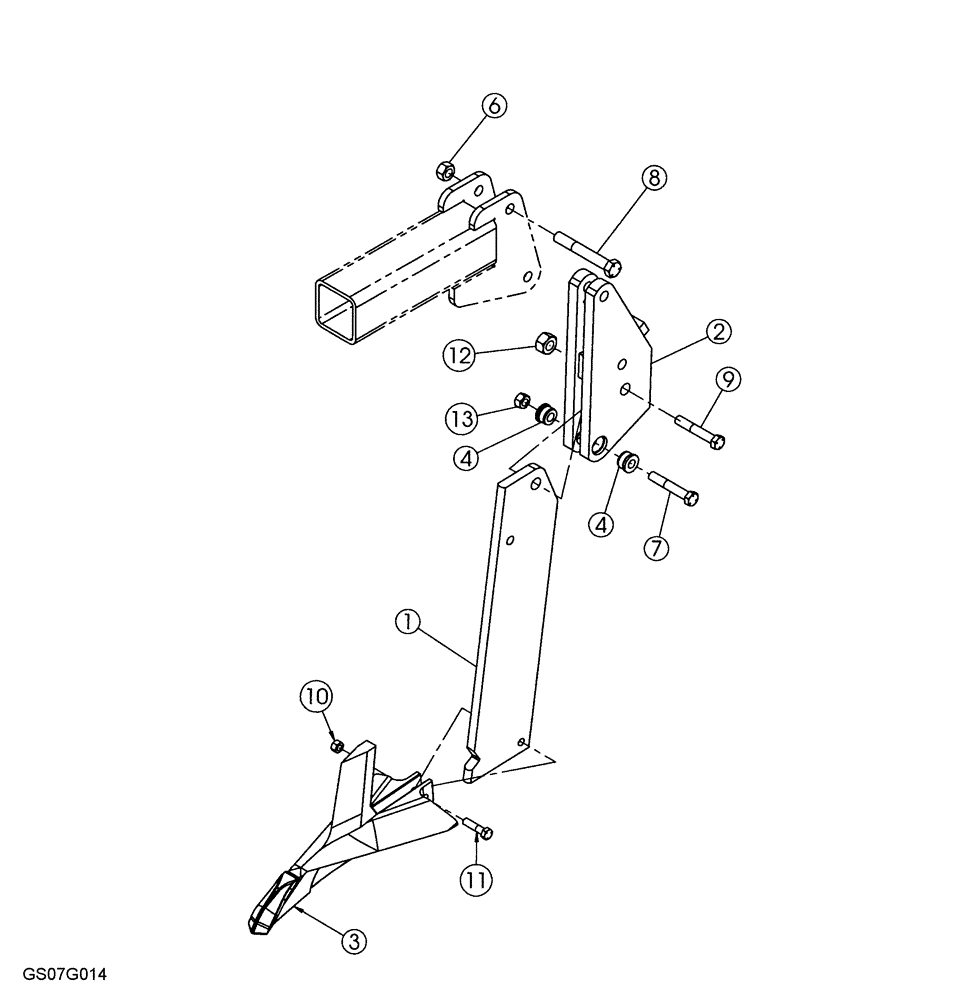 6
8
2
12
9
13
4
4
7
1
10
11
3
GS07G014