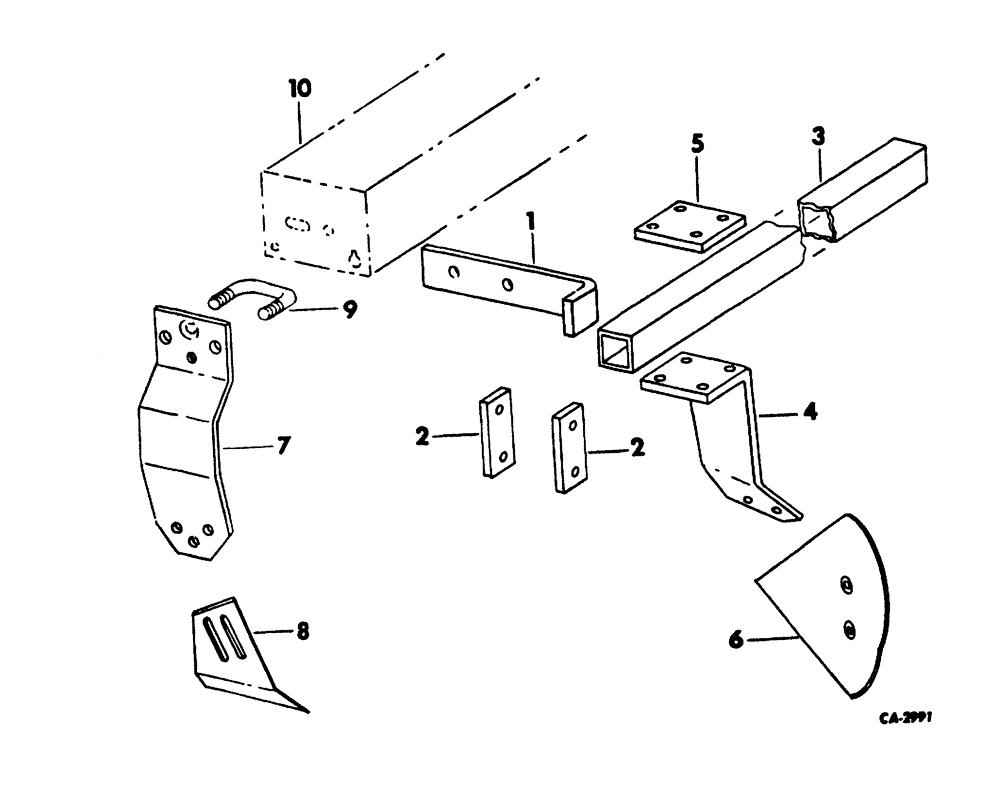 10
5
3
1
9
7
2
2
4
8
6
CA-2991