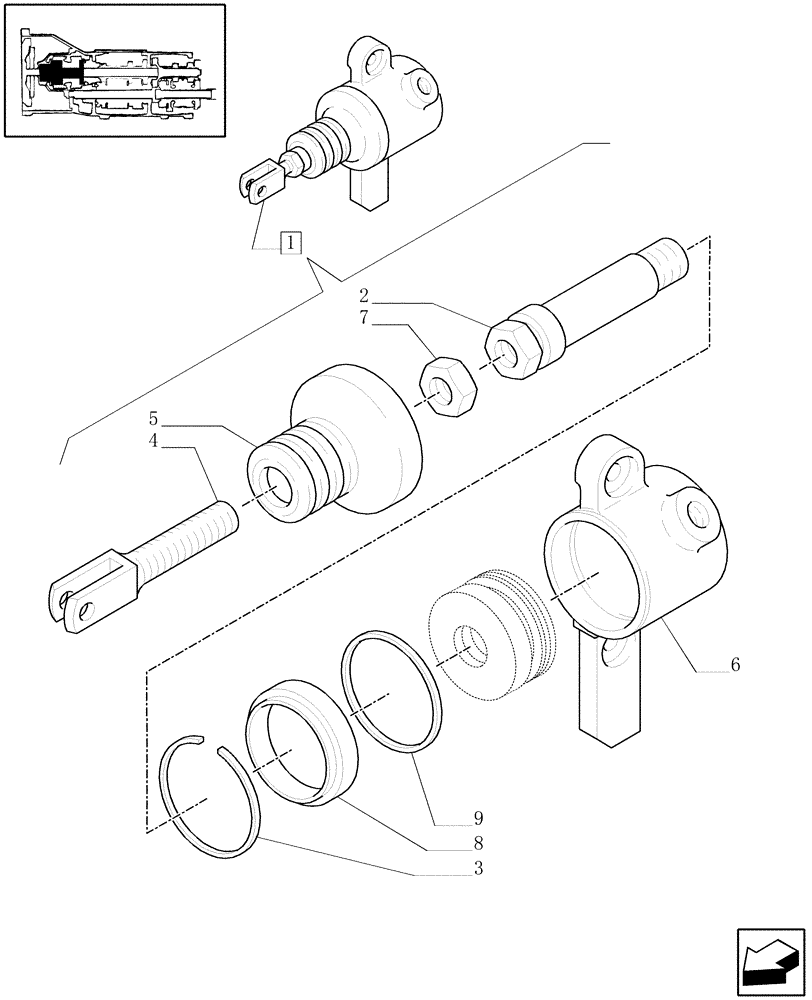 1
2
7
5
4
6
9
8
3