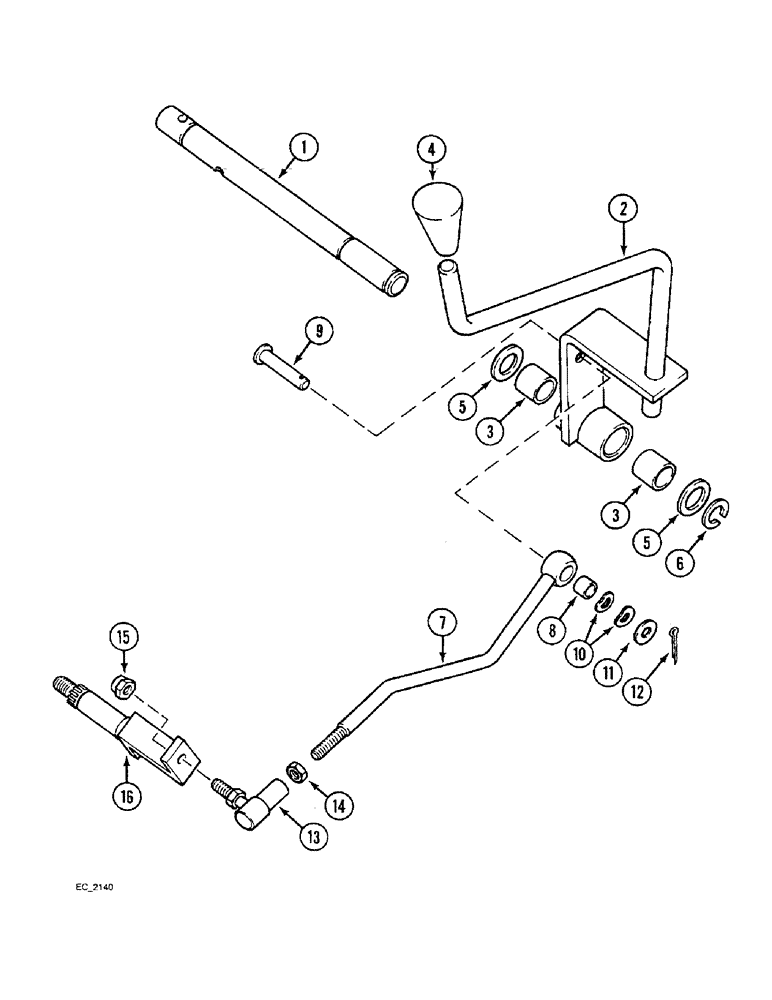 1
4
2
9
5
3
3
5
6
7
8
10
11
12
15
16
14
13
EC_2140