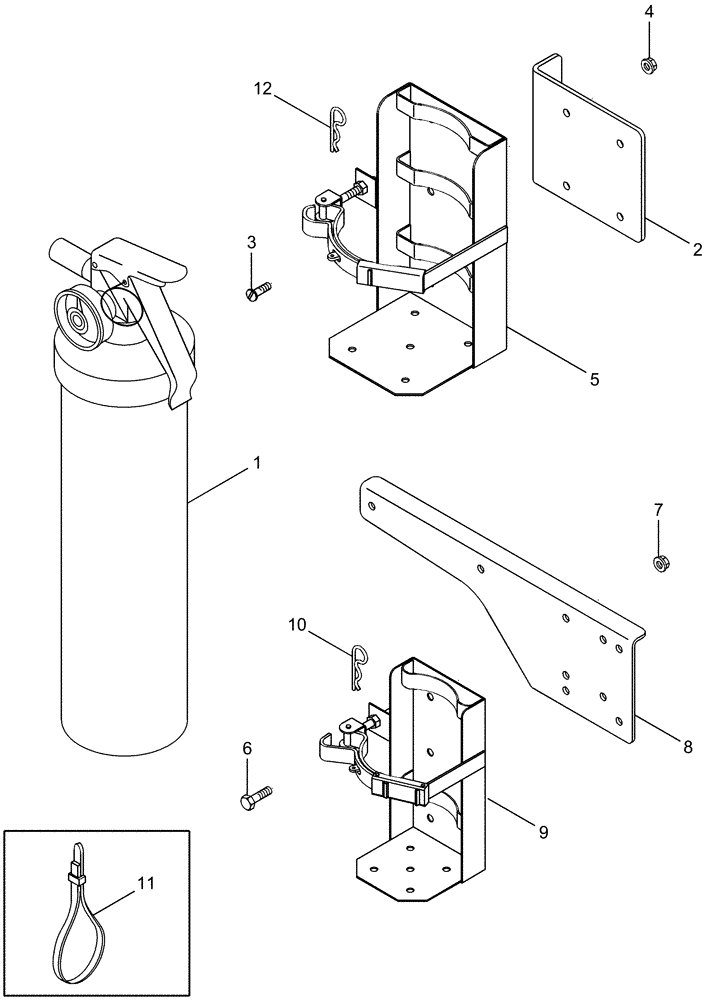 4
12
2
3
5
1
7
10
8
6
9
11