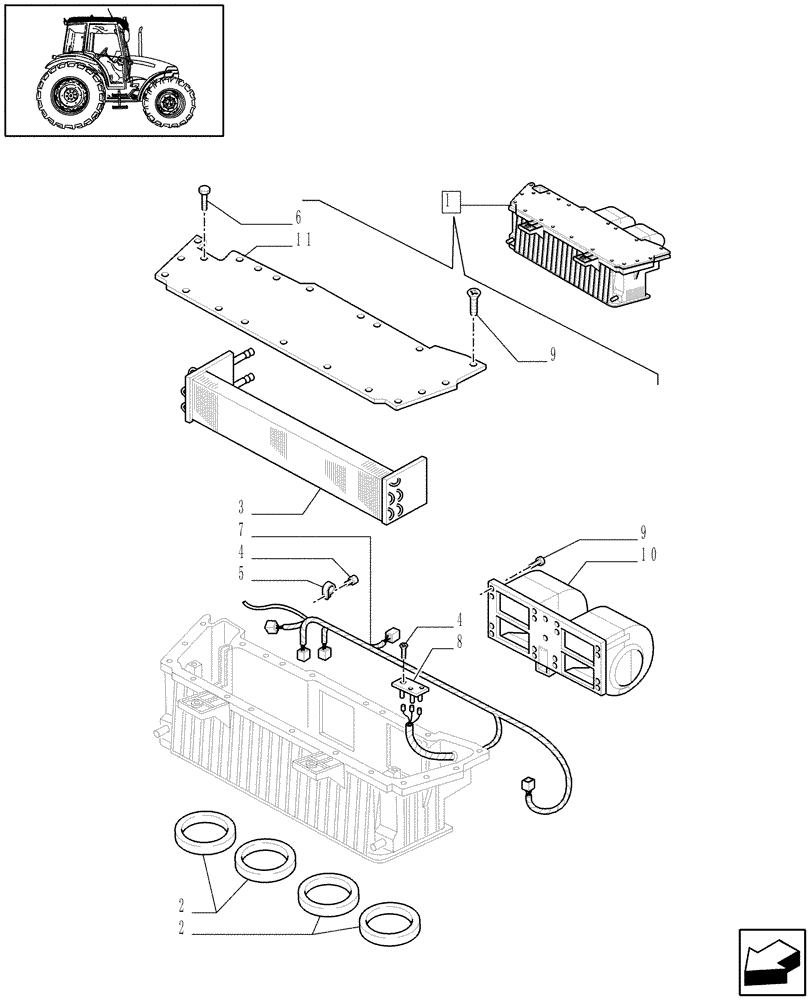 1
6
11
9
3
7
4
5
9
10
4
8
2
2