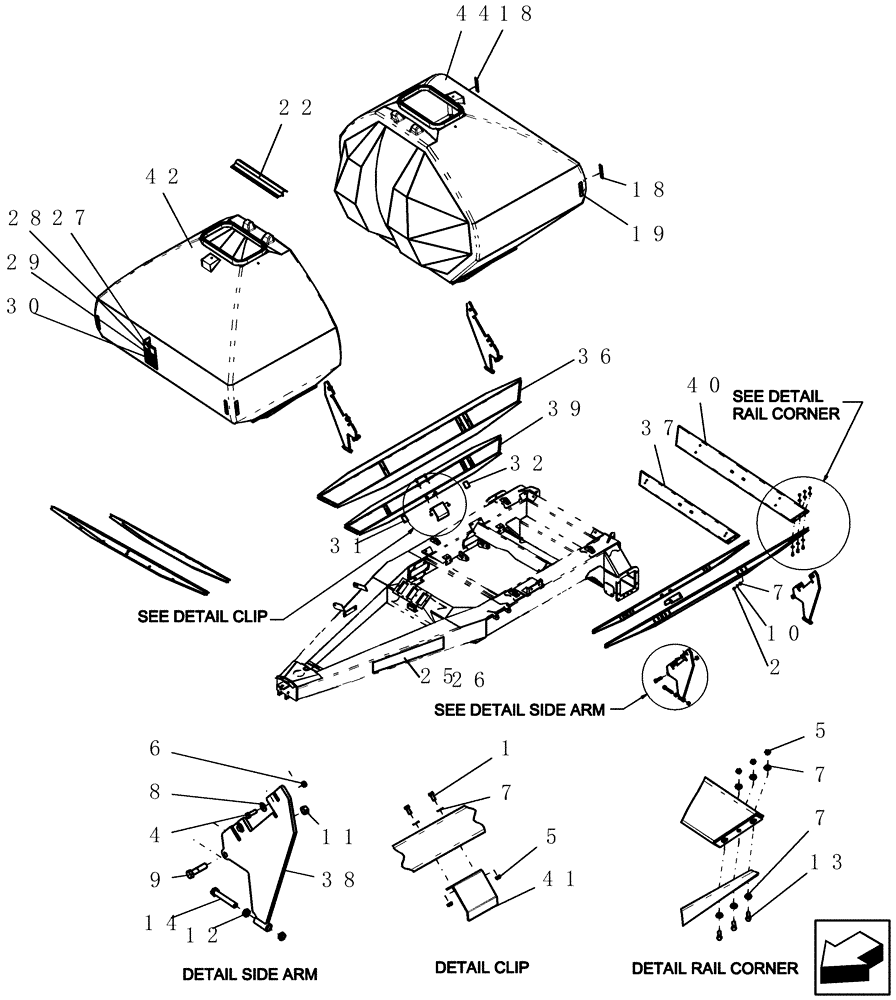 44
18
22
42
28
27
29
30
18
19
36
39
32
31
40
37
SEE DETAIL RAIL CORNER
SEE DETAIL CLIP
7
10
2
25
26
SEE DETAIL SIDE ARM
6
8
4
11
9
38
14
12
1
7
5
41
5
7
7
13
DETAIL SIDE ARM
DETAIL CLIP
DETAIL RAIL CORNER