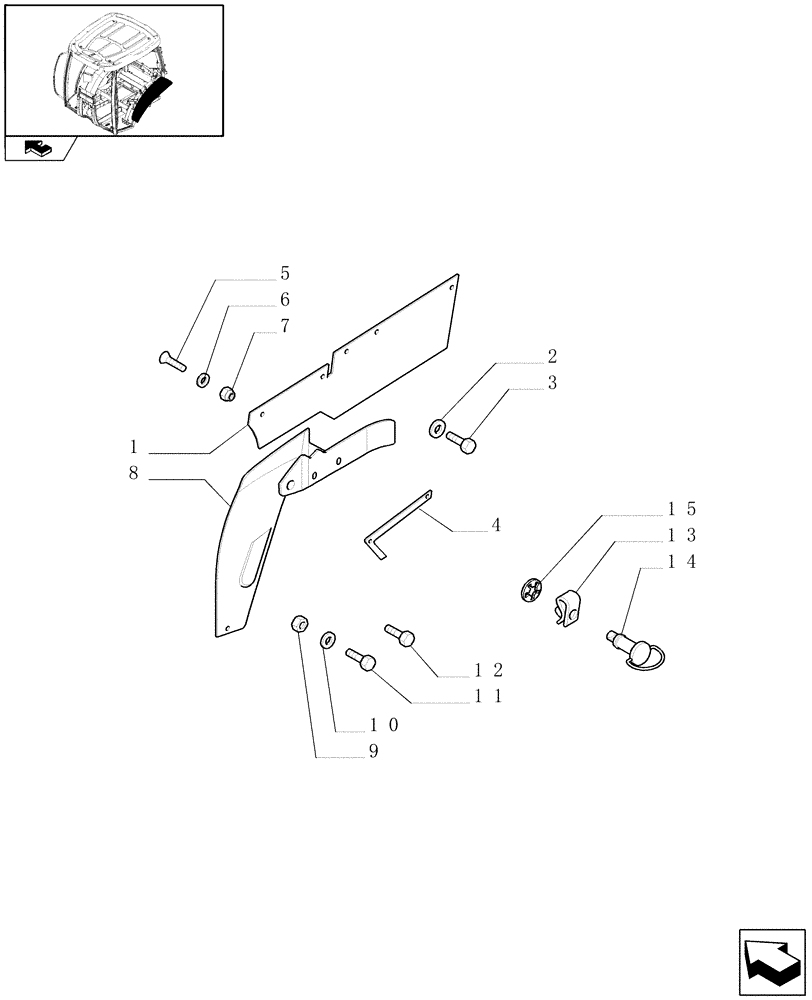 5
6
7
2
3
1
8
4
15
13
14
12
11
10
9