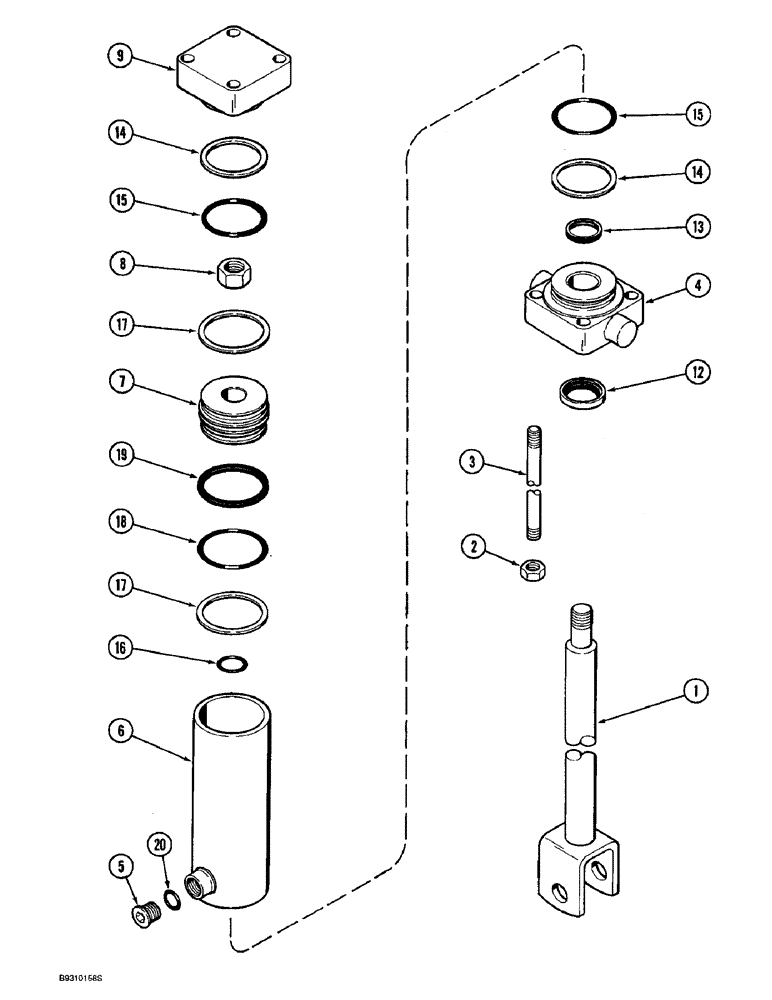 9
14
15
8
17
7
19
18
17
16
6
5
20
15
14
13
4
12
3
2
1
B9310158S