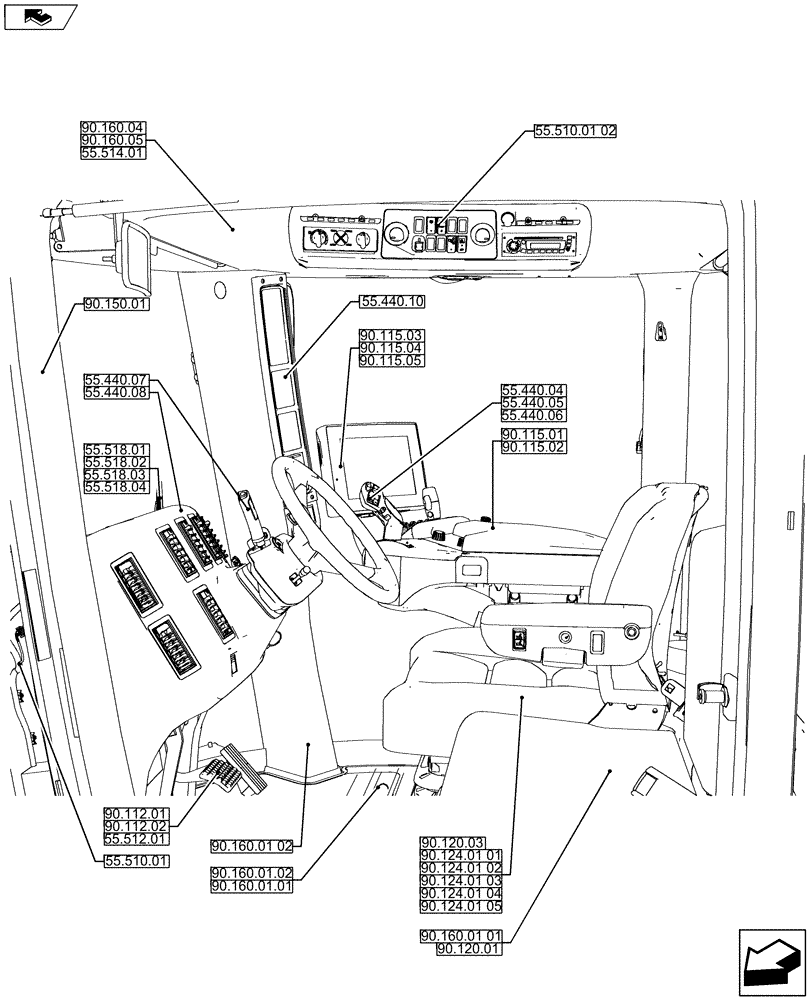 90.160.04
90.160.05
55.514.01

55.510.01 02

90.150.01

55.440.10

90.115.03
90.115.04
90.115.05

55.440.07
55.440.08

55.440.04
55.440.05
55.440.06

90.115.01
90.115.02

55.518.01
55.518.02
55.518.03
55.518.04

90.112.01
90.112.02
55.512.01

55.510.01

90.160.01 02

90.160.01.02
90.160.01.01

90.120.03
90.124.01 01
90.124.01 02
90.124.01 03
90.124.01 04
90.124.01 05

90.160.01 01
90.120.01