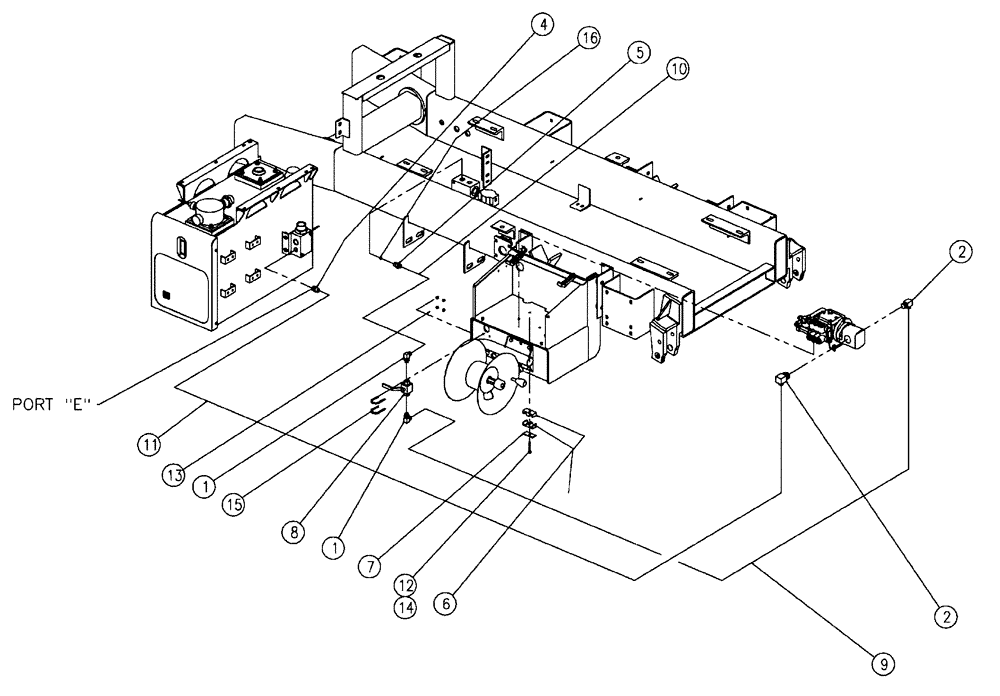 4
16
5
10
2
PORT "E"
11
13
1
15
8
1
7
12
14
6
2
9