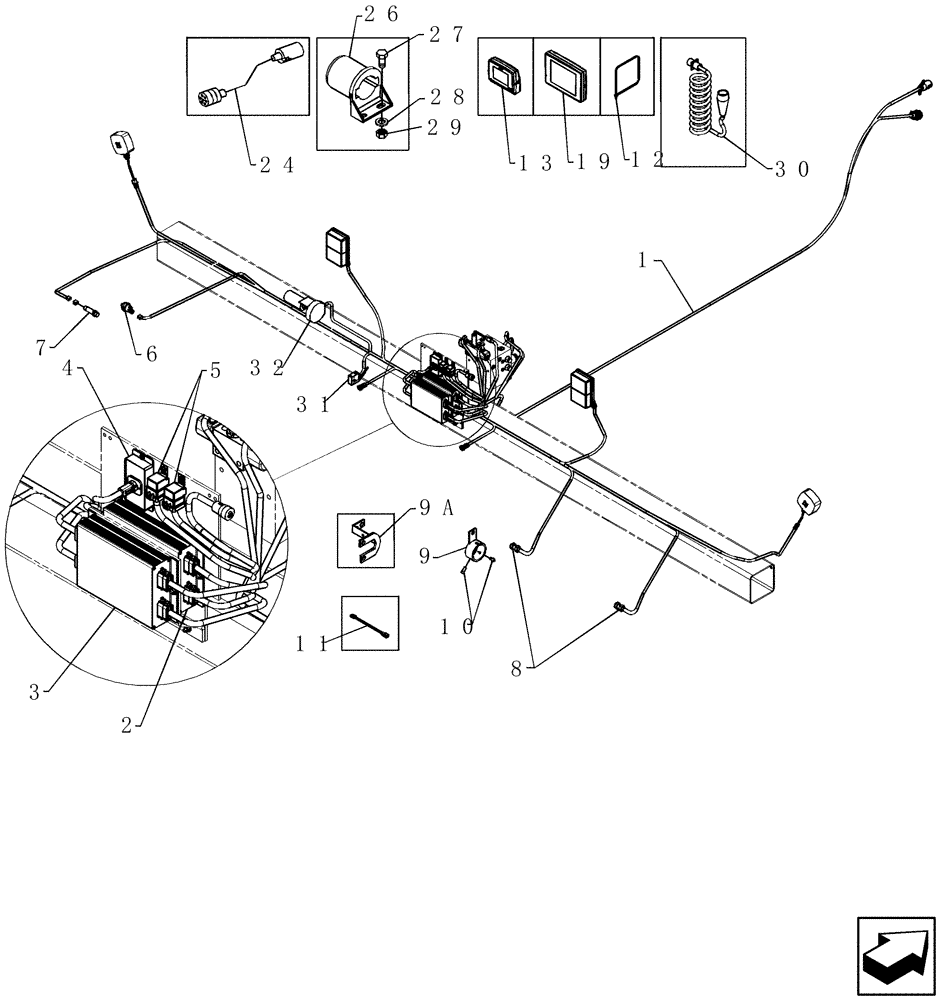 26
27
28
29
24
13
19
12
30
1
7
6
32
31
4
5
9A
9
10
11
8
3
2