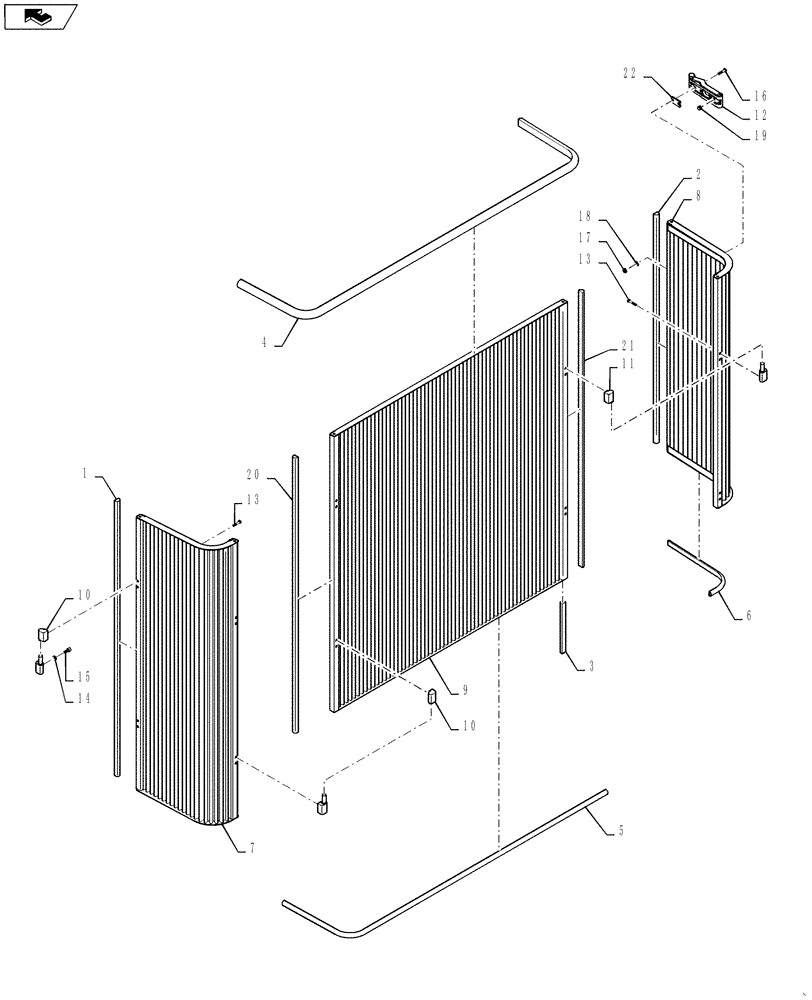 22
16
12
19
2
8
18
17
13
4
21
11
1
20
13
10
15
14
9
10
3
6
7
5