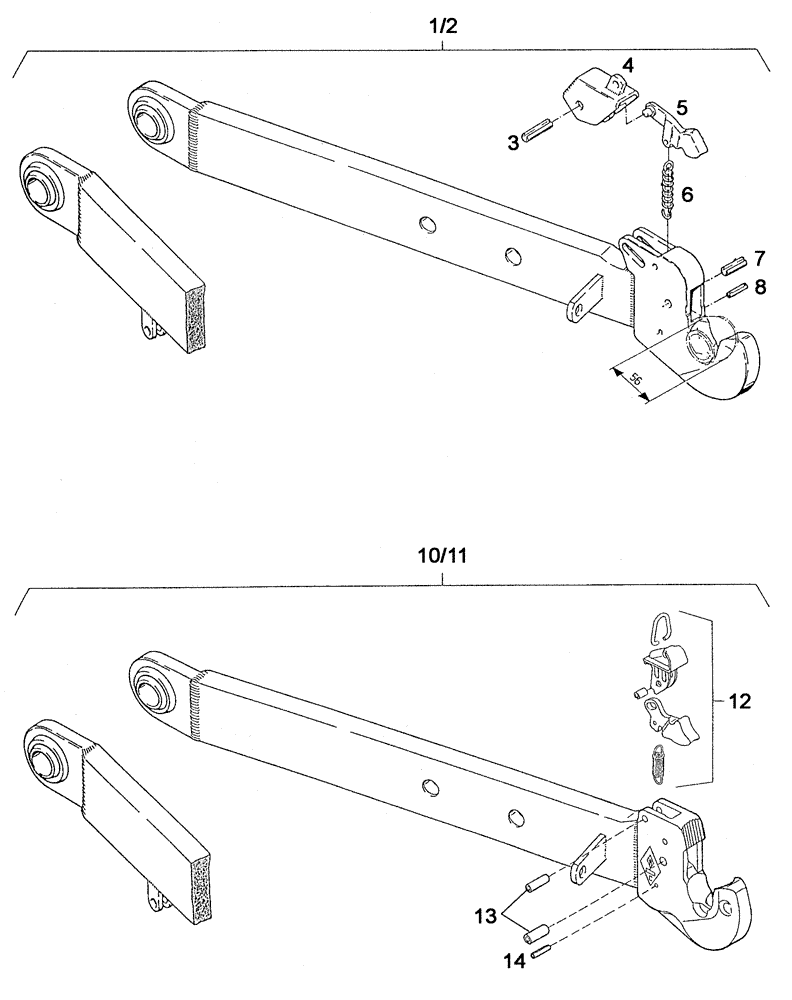 1/2

4
5
3
6
7
8
56

10/11

12

13
14