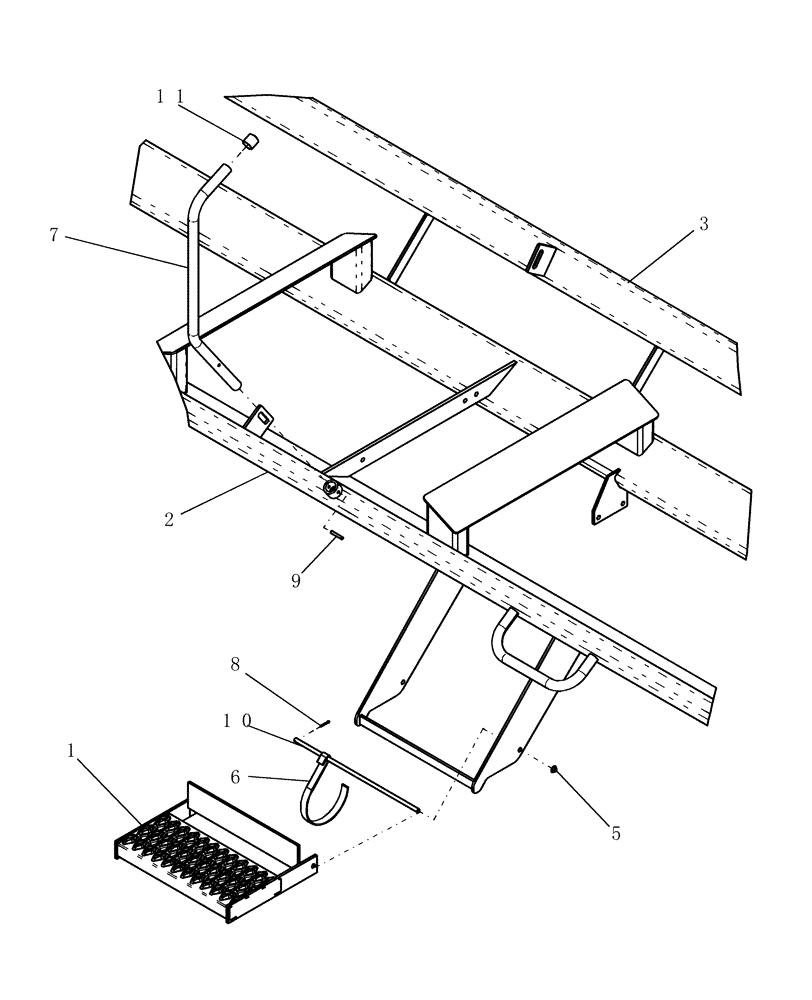 11
7
3
2
9
8
10
6
1
5