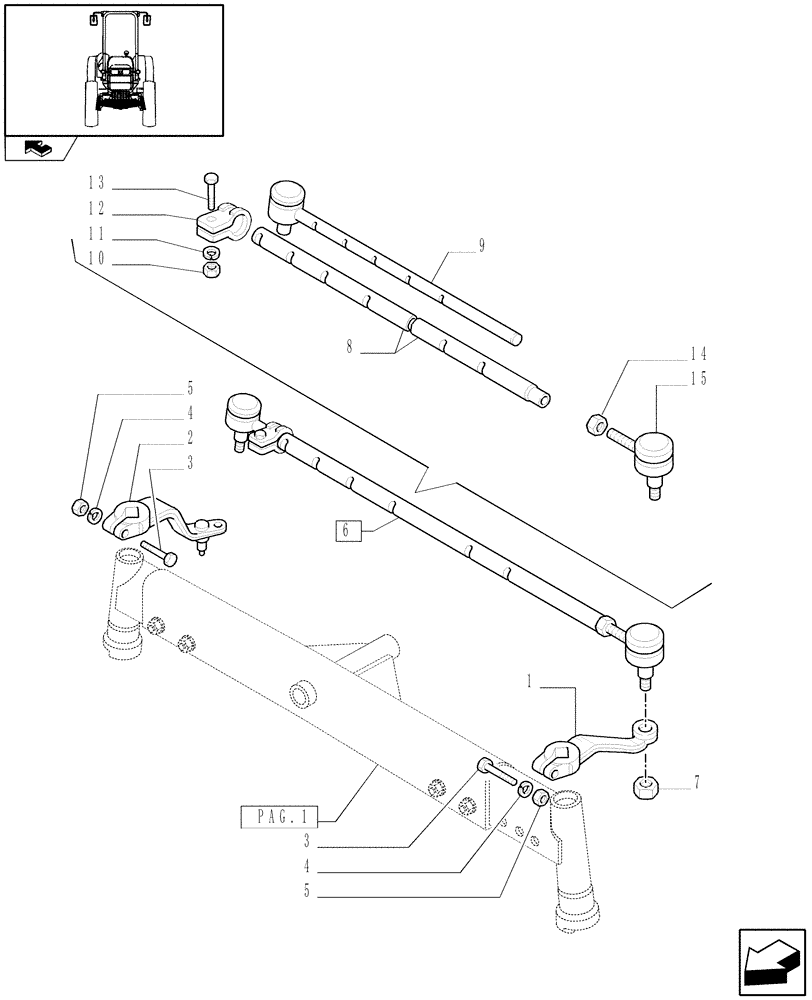 13
12
11
10
9
8
14
15
5
4
2
3
6
1
7
PAG. 1
3
4
5