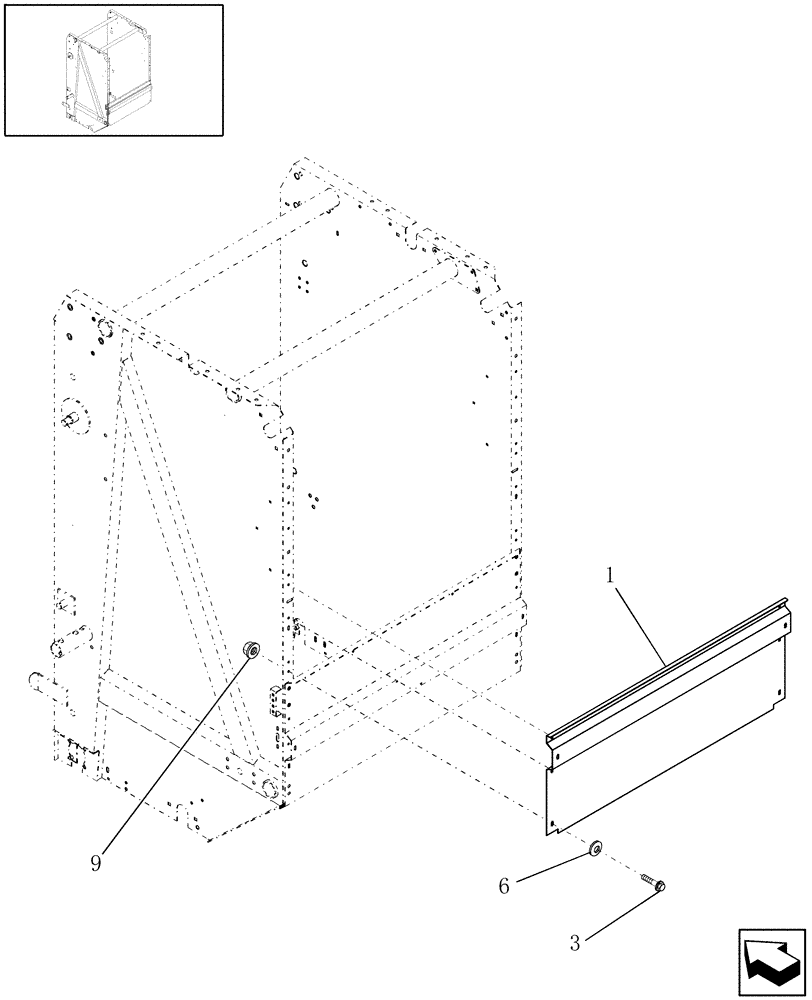 1
9
6
3