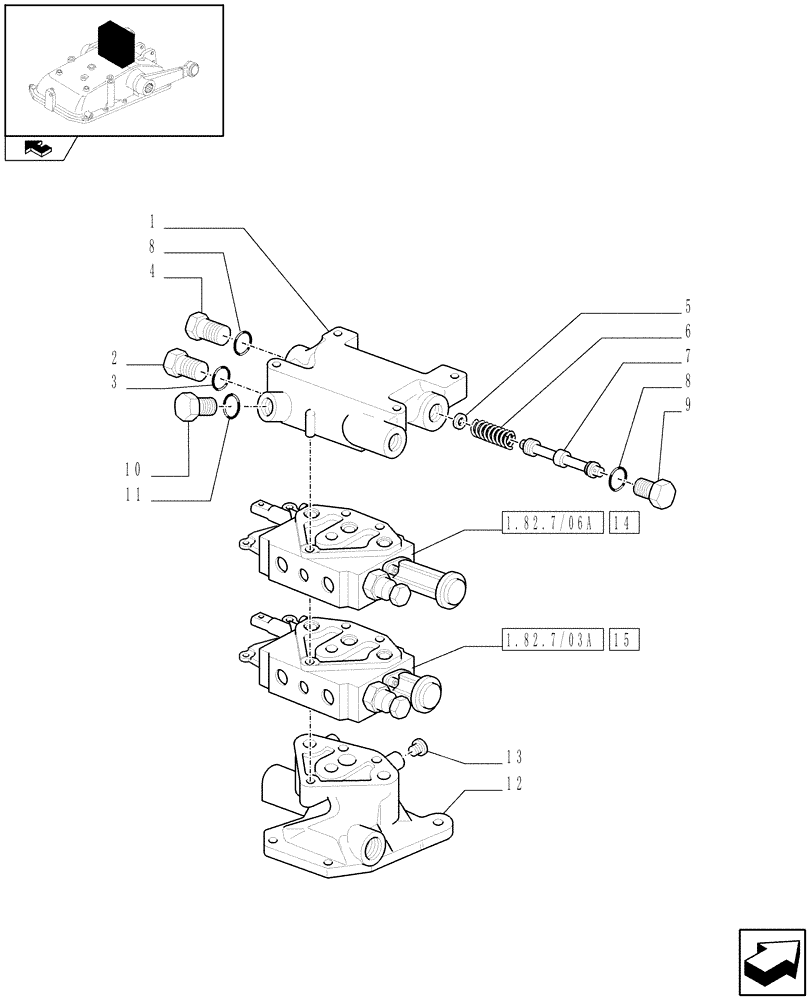 1
8
4
2
3
10
11
5
6
7
8
9
1.82.7/06A
14
1.82.7/03A
15
13
12