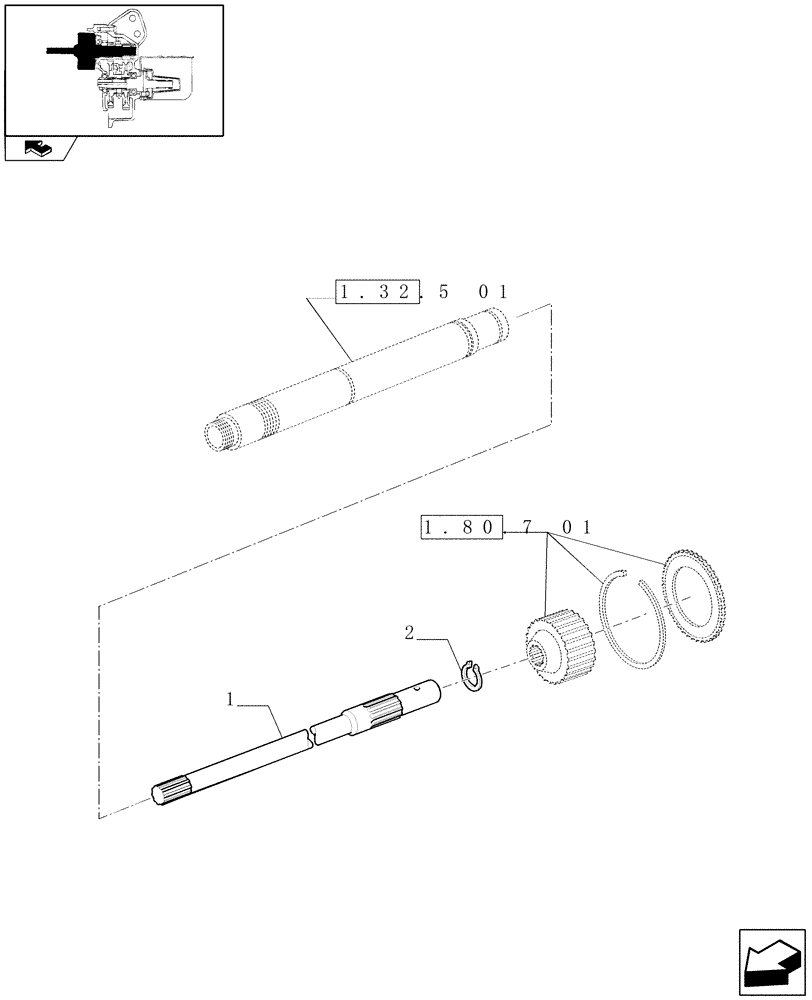 1.32.5 01

1.80.7 01

2

1