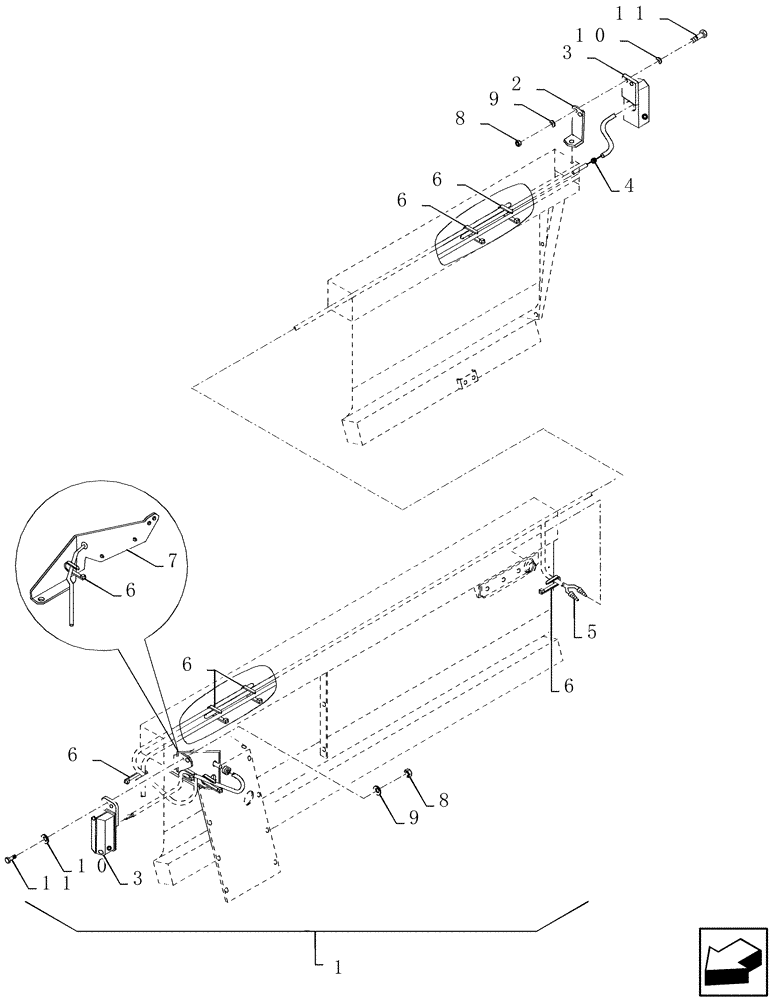 11
10
3
2
9
8
4
6
6
7
6
5
6
6
6
9
8
10
11
3
1