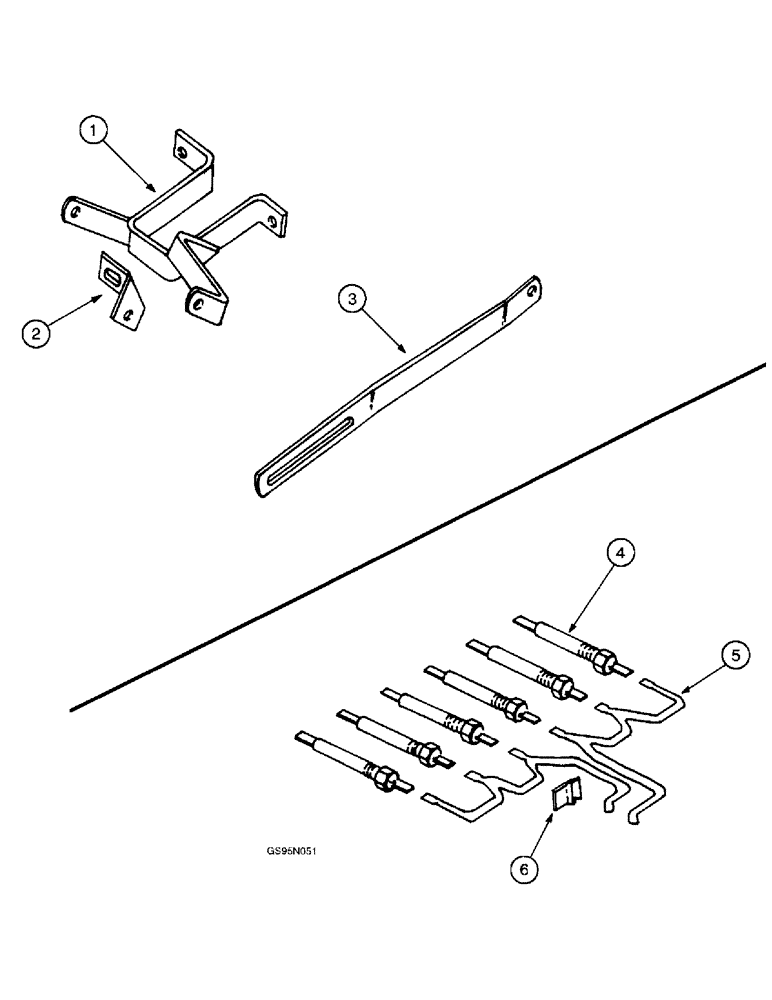 1
2
3
4
5
6
GS95N051