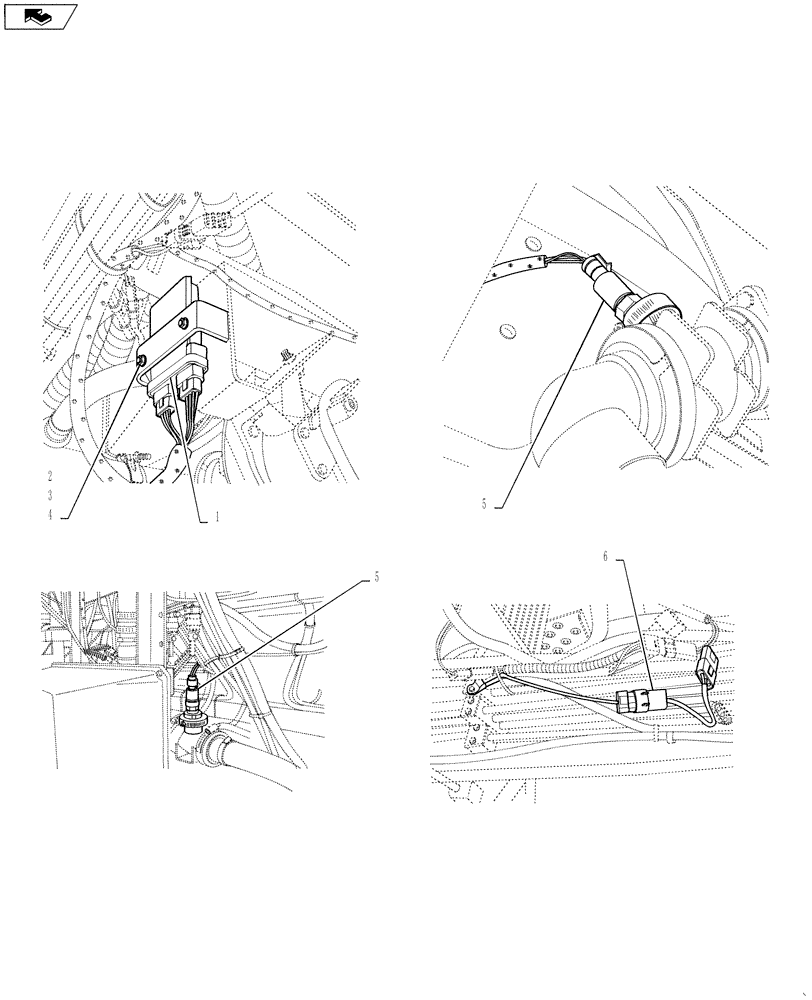 2
3
4
1
5
5
6