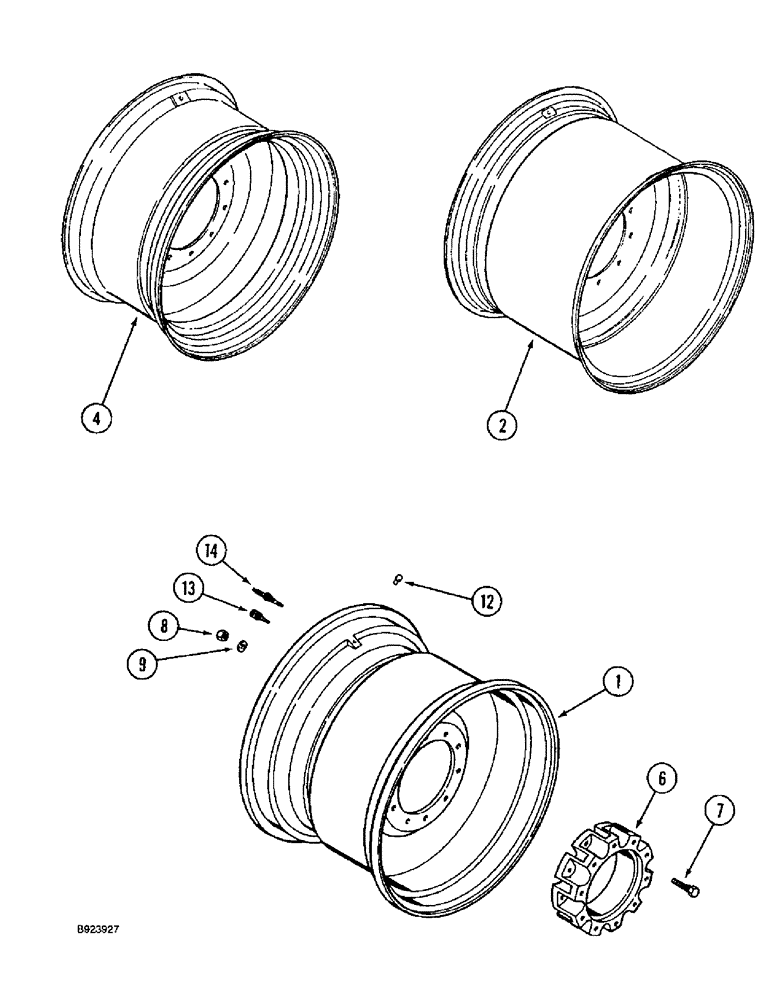 4

2

14

13

12

8

9

1

6

7

B923927