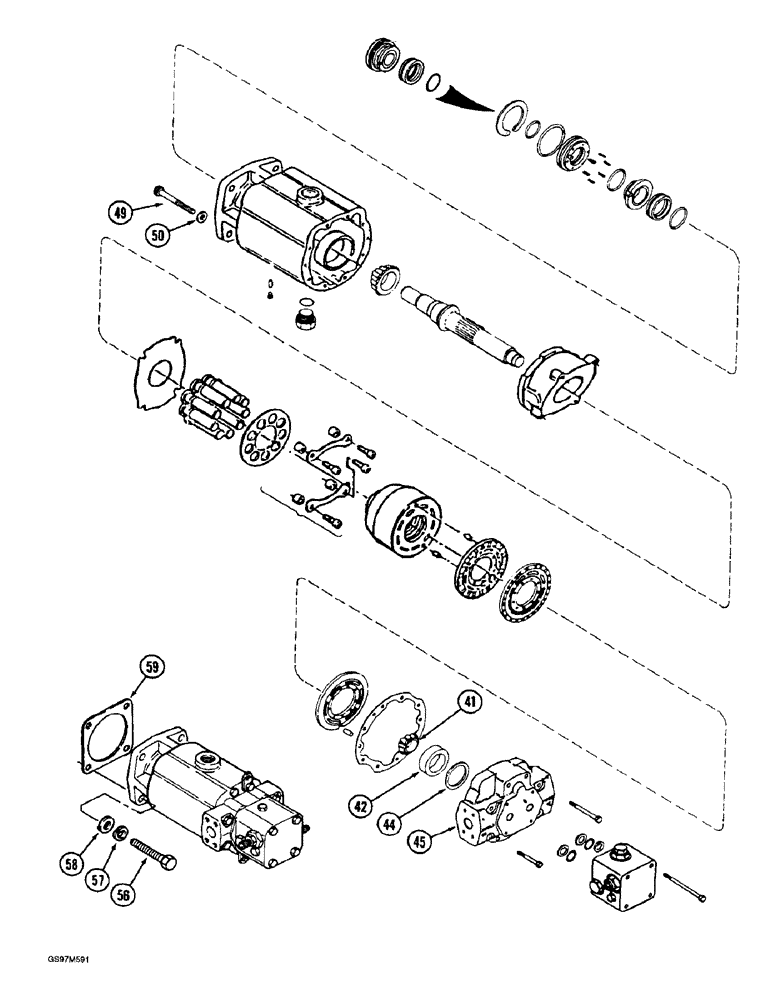 49
50
59
41
42
44
45
58
57
56
GS97M591