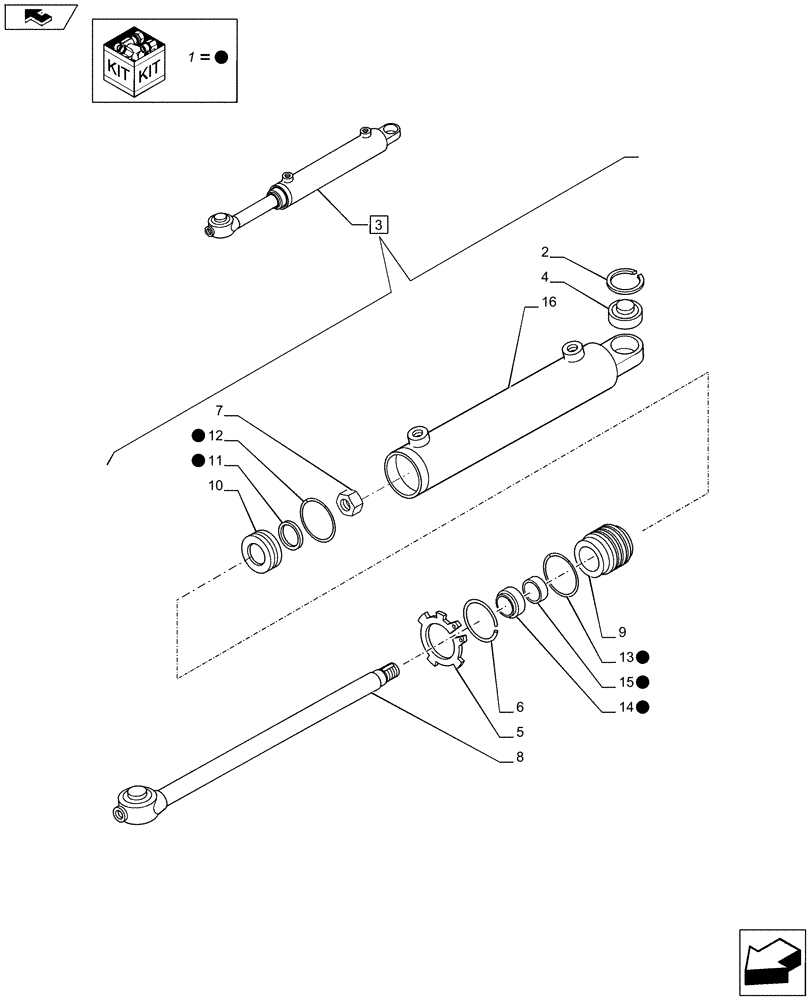 KIT KIT 1 = ●

3
2
4
16
7
● 12
● 11
10
9
13 ●
15 ●
14 ●
6
5
8