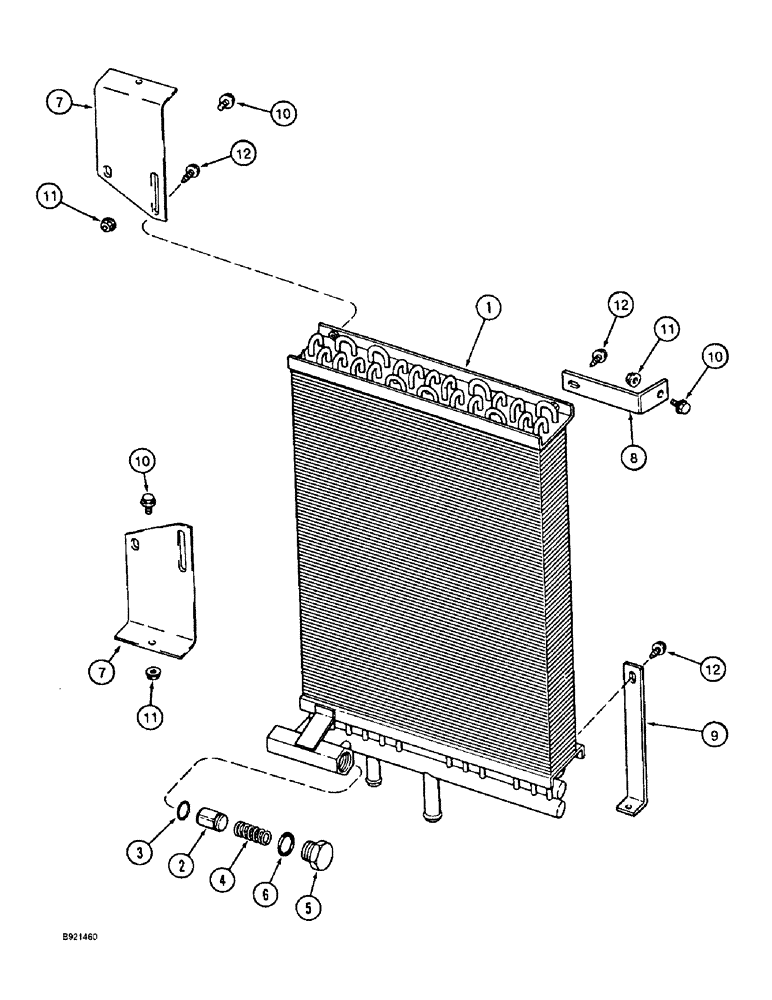 7
10
12
11
1
12
11
10
8
10
7
11
12
9
3
2
4
6
5
B921460