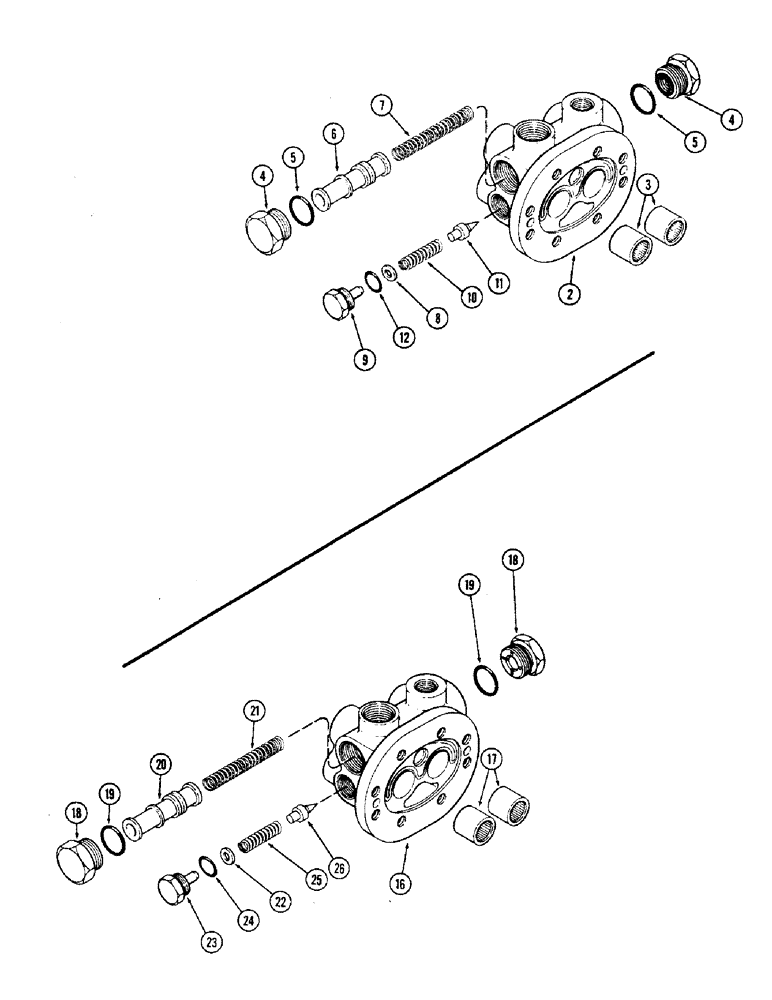 7
4
5
6
4
5
3
11
10
8
12
9
2
18
19
21
20
19
18
17
26
25
22
24
23
16