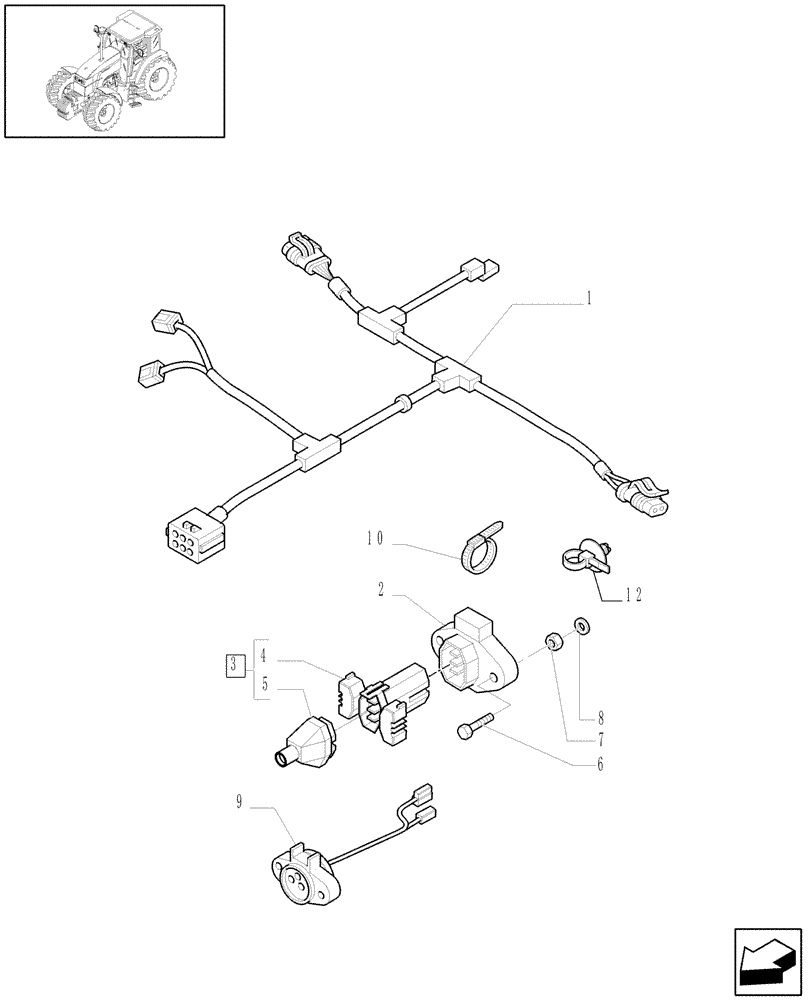 1
10
12
2
3
4
5
8
7
6
9