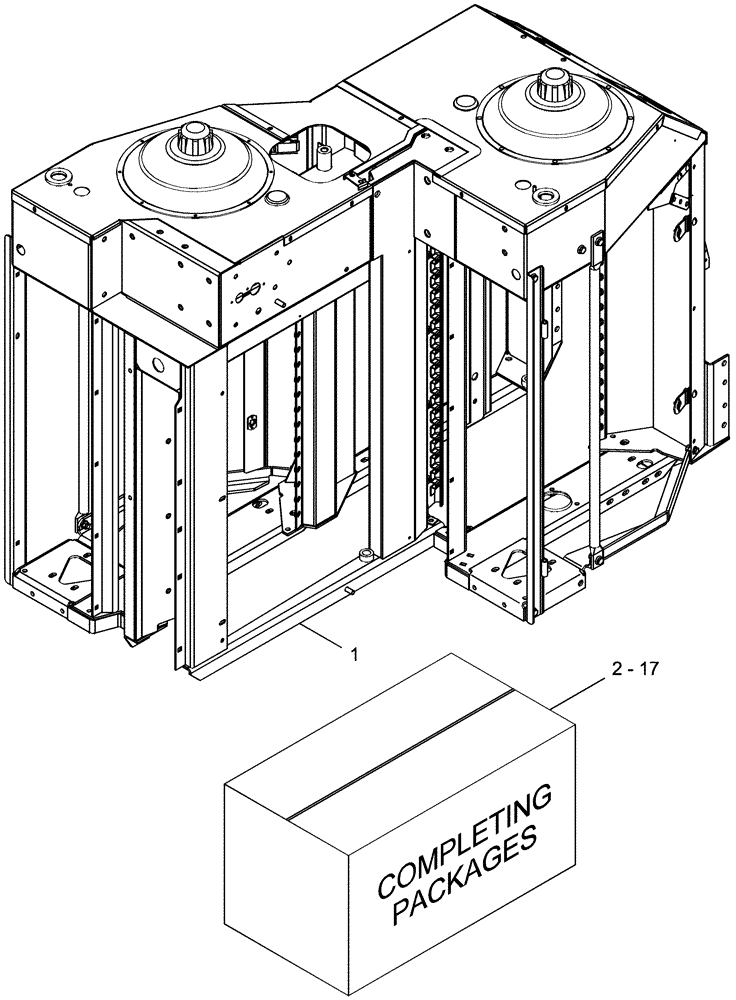 1

2 - 17

COMPLETING PACKAGES