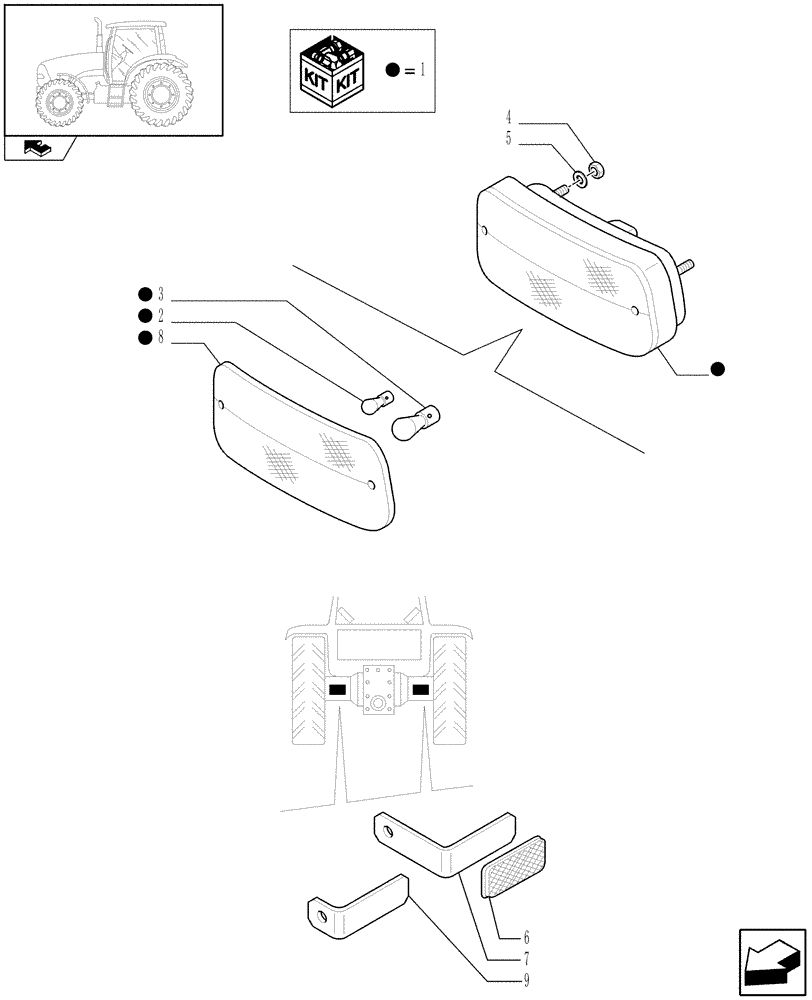 KIT KIT
● = 1

4
5

● 3
● 2
● 8

●

6
7
9