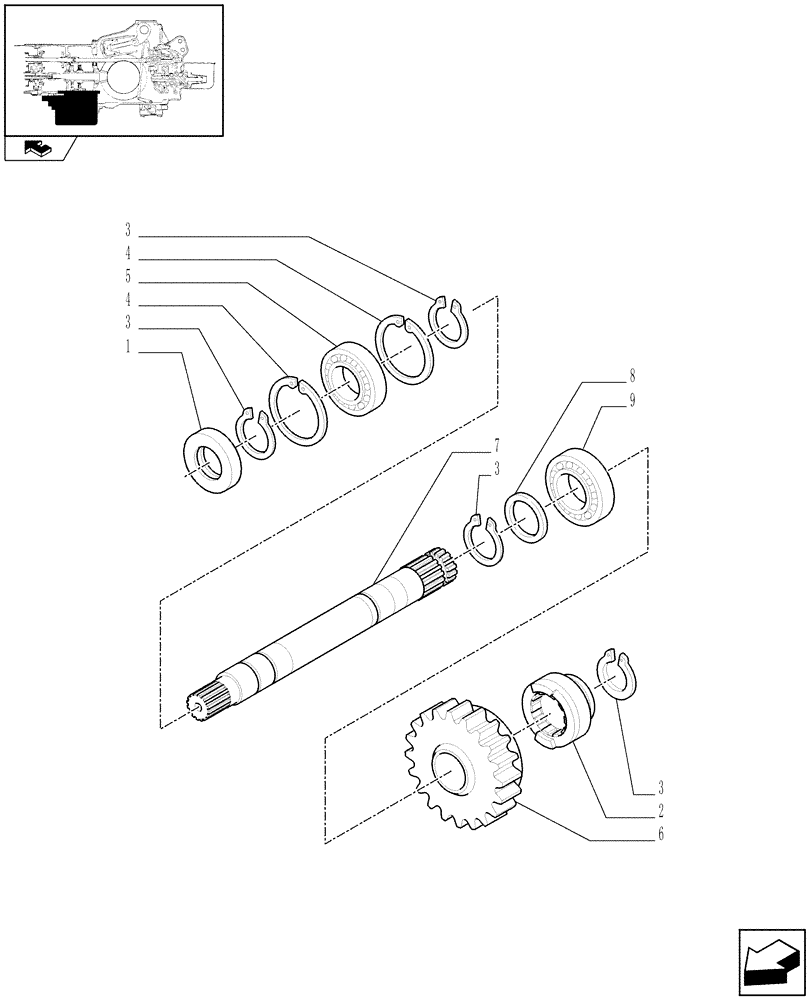 3
4
5
4
3
1
8
9
7
3
3
2
6