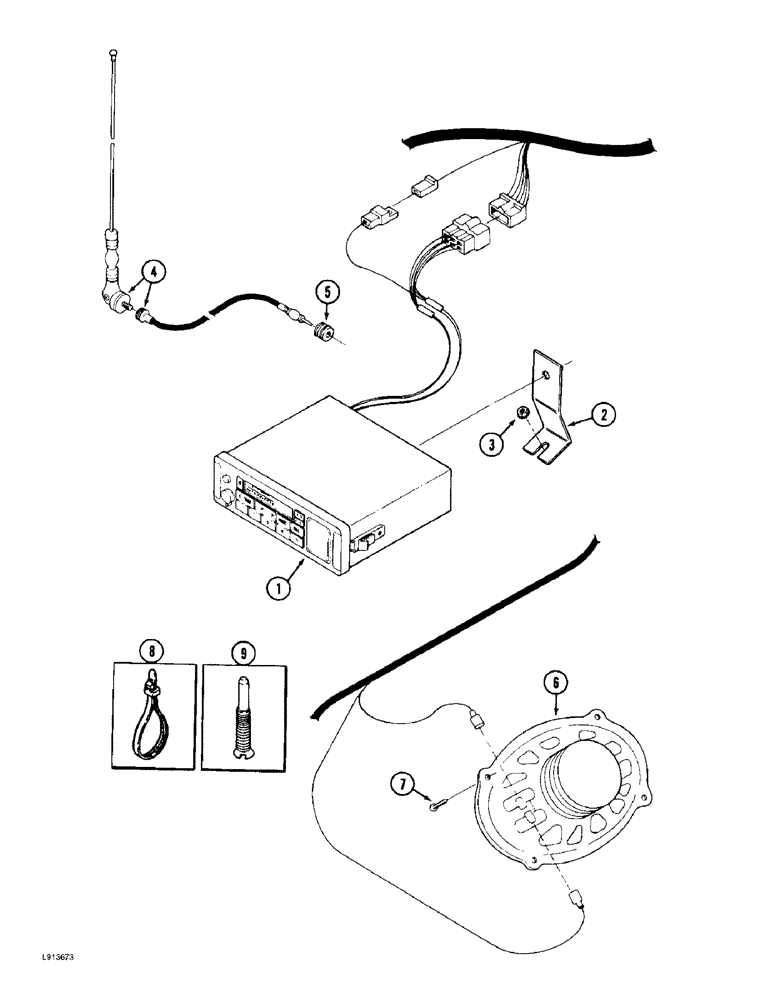 4
5
2
3
1
8
9
6
7
L913673