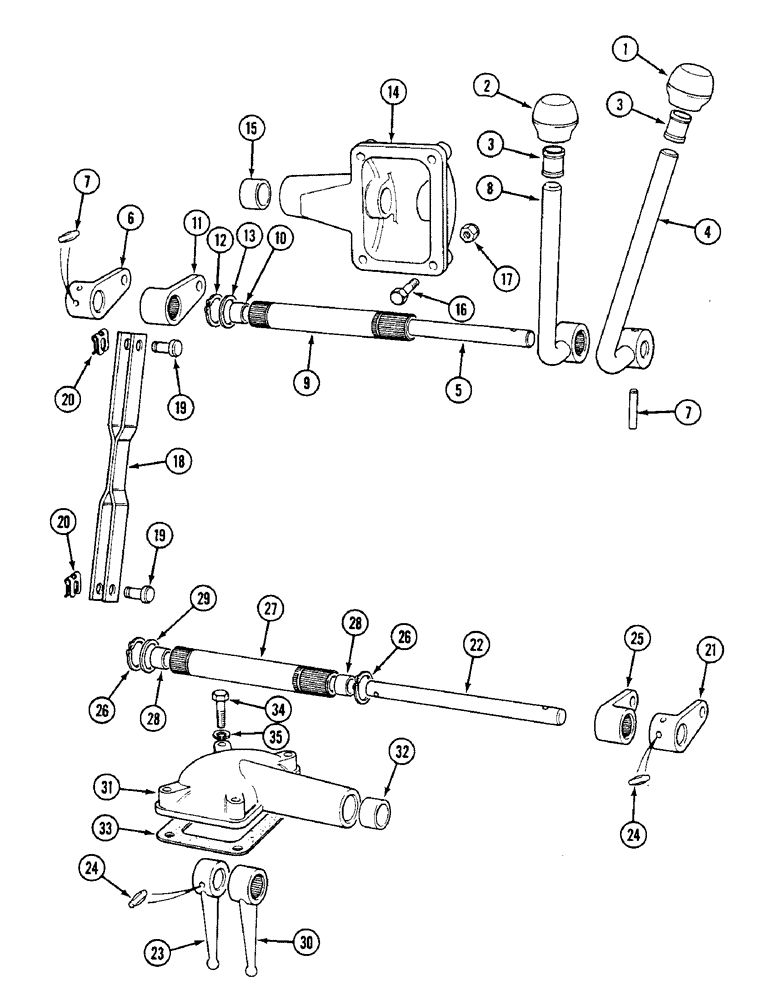 1
2
3
3
14
15
8
4
7
6
11
12
13
10
17
16
9
5
20
19
7
18
20
19
29
27
28
26
22
25
21
26
28
34
35
32
31
33
24
24
23
30