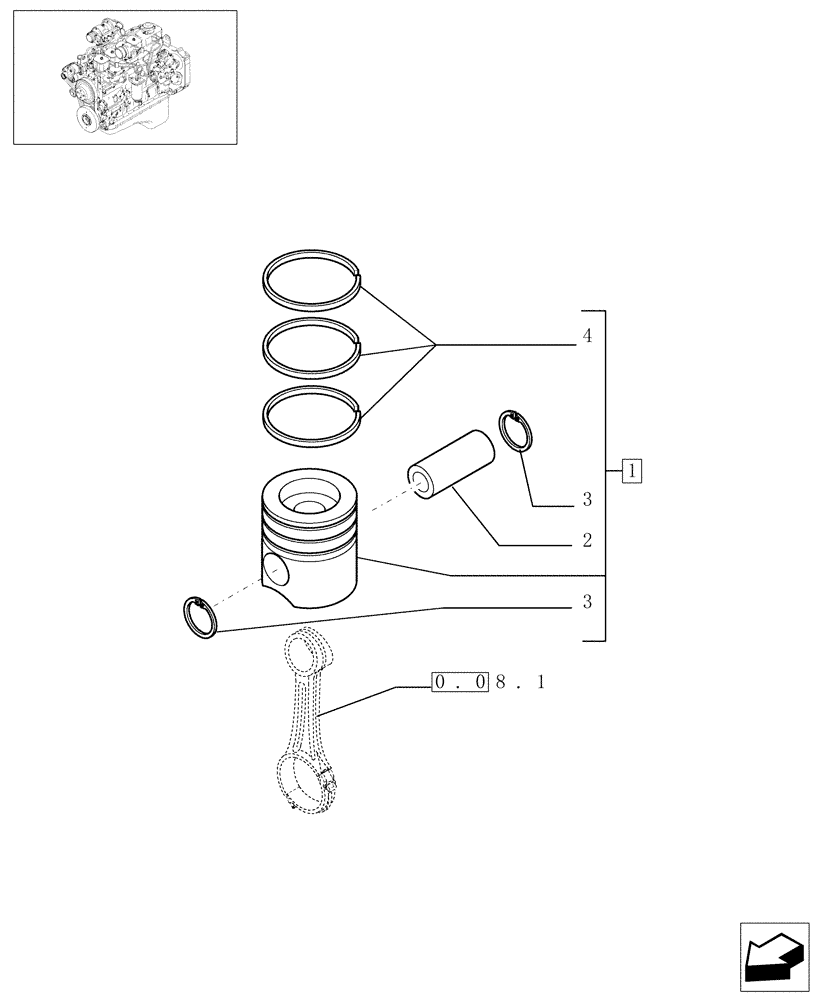 4
1
3
2
3
0 . 0 8 . 1