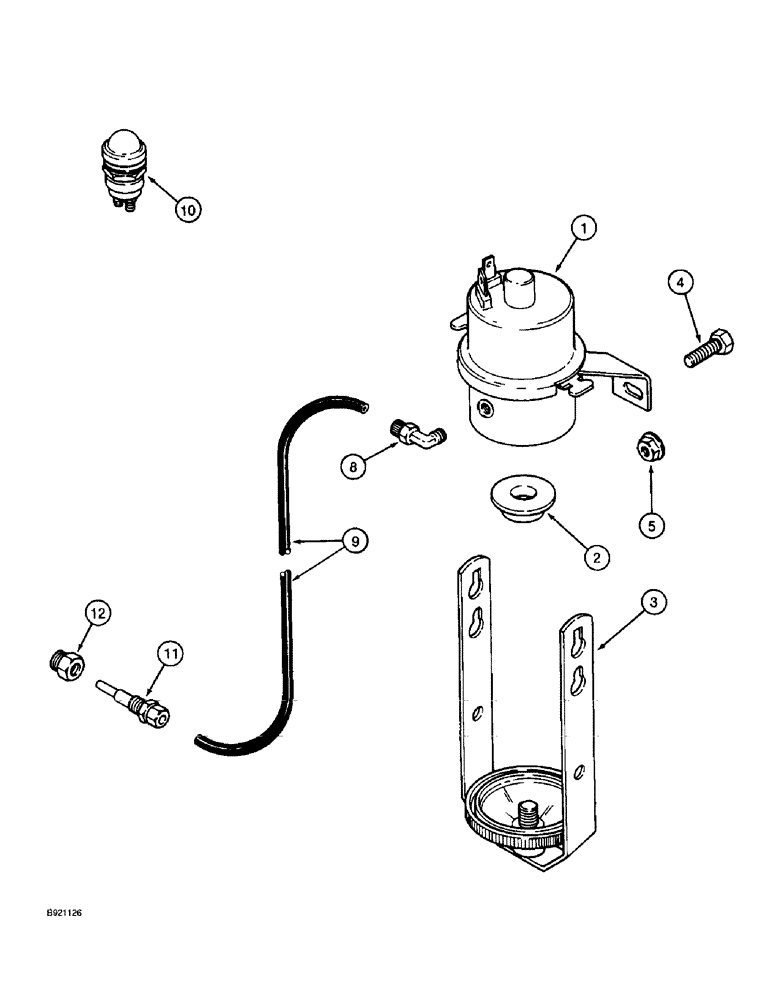 10
1
4
8
5
2
9
3
12
11
B921126