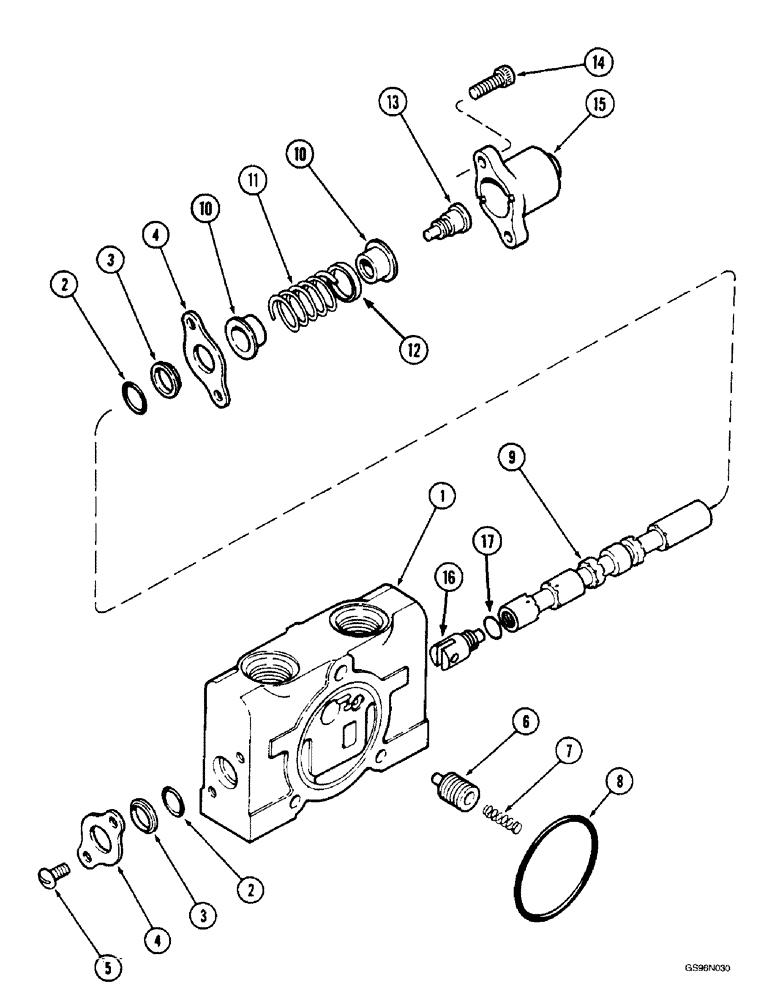 14
13
15
10
11
10
4
3
2
12
9
1
17
16
6
7
8
5
4
3
2
GS96N030