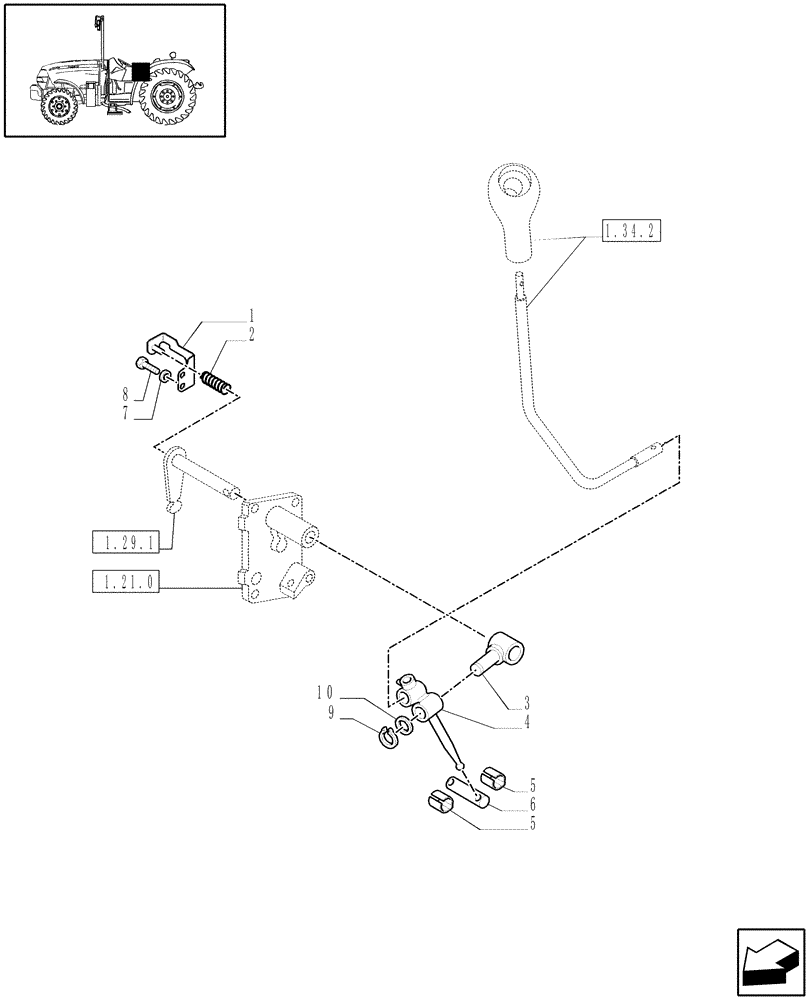 1.34.2

1
2
8
7

1.29.1

1.21.0

10
9
3
4
5
6
5