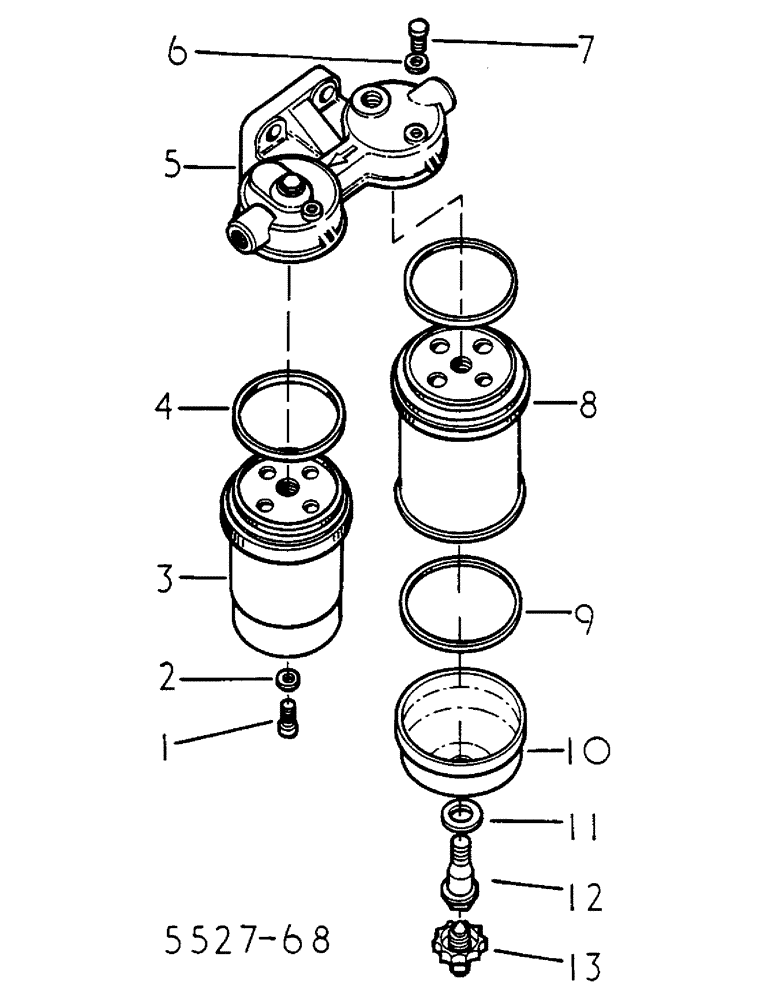 6
7
5
4
8
3
9
2
1
10
11
12
5527-68
13