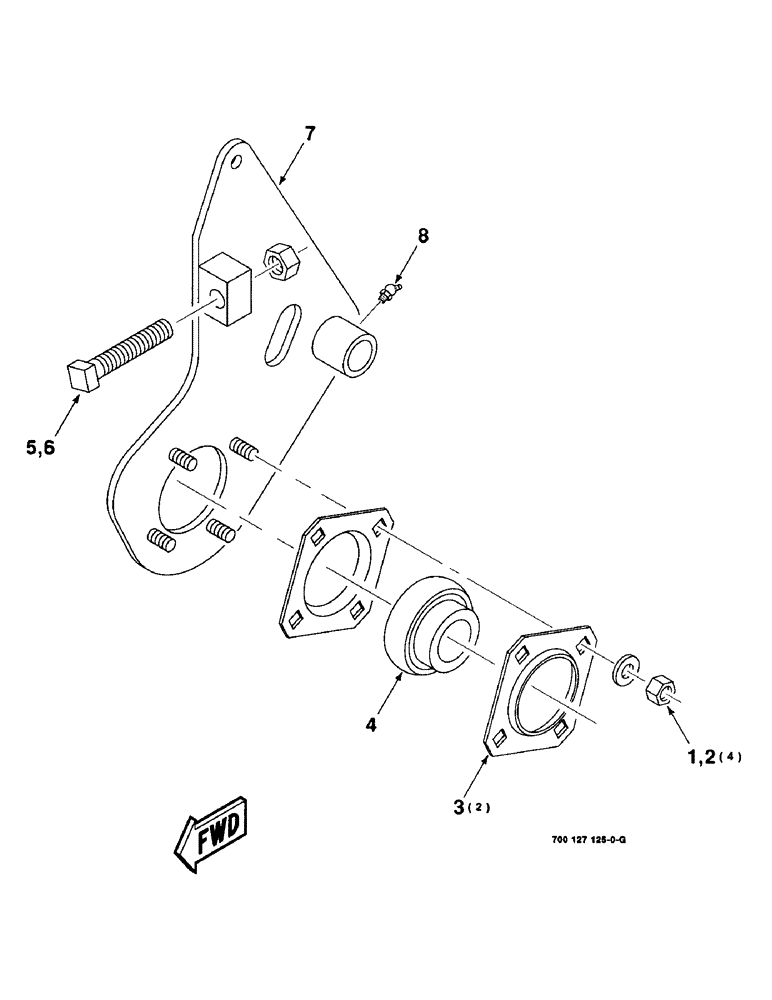 7

8

5,6

4

1,2(4)

3(2)

FWD

700 127 125-0-G