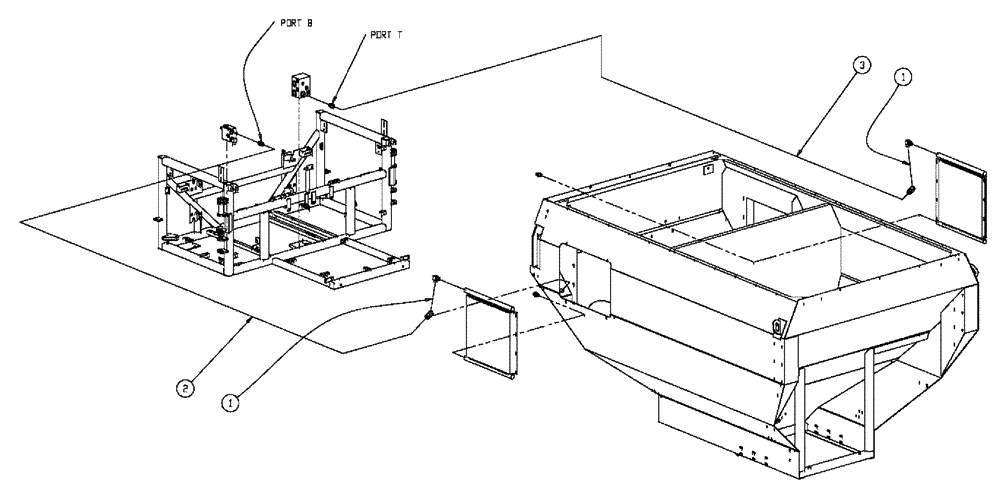 PORT B
PORT T
3
1
2
1