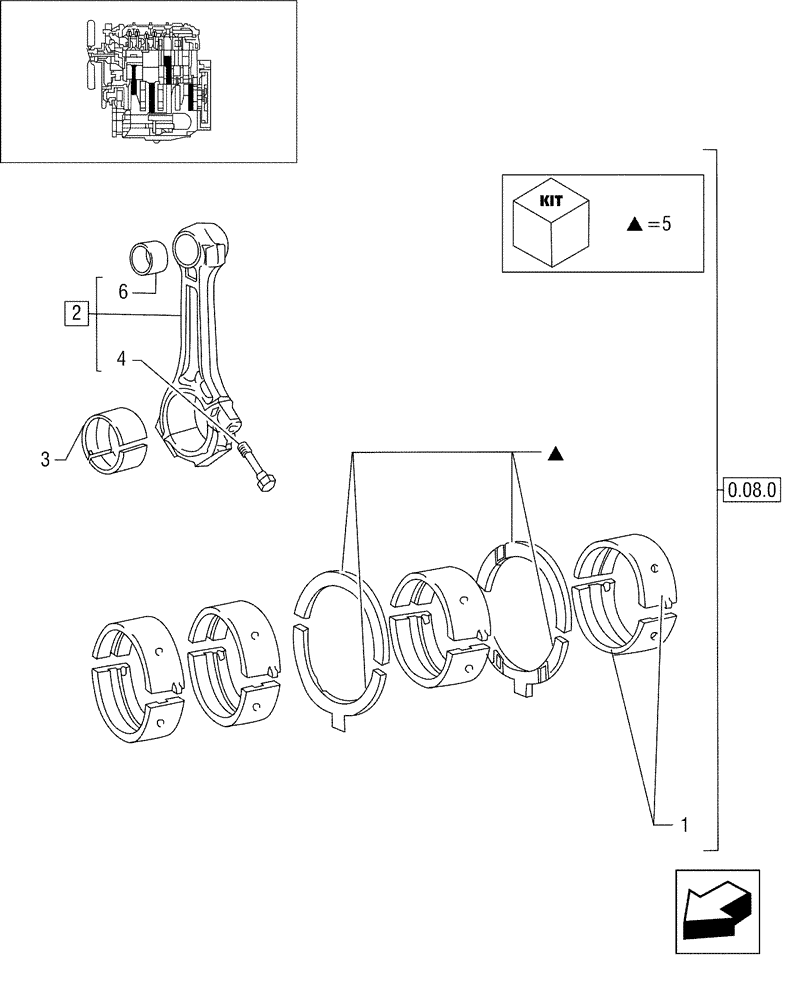 KIT
▲=5
6
2
4
3
▲
0.08.0
1