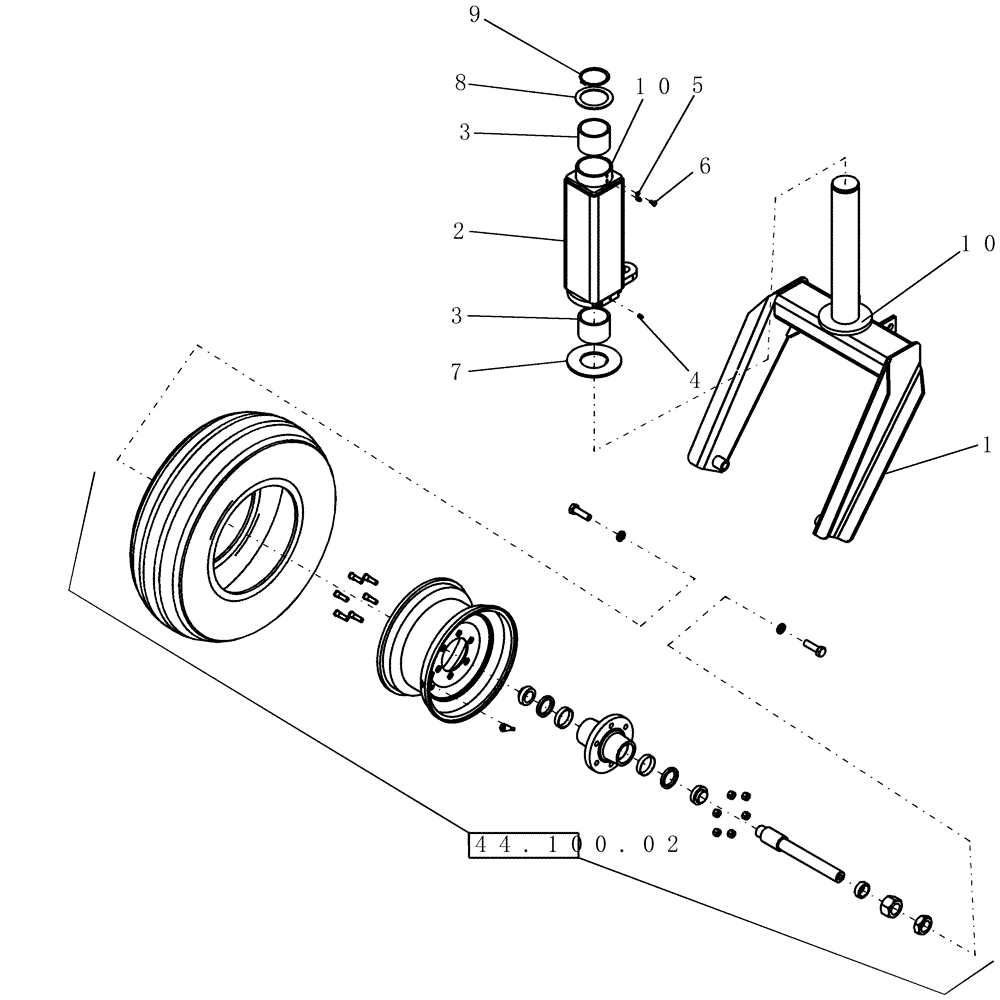 9
8
10
5
3
6
2
10
3
7
4
1
44.100.02