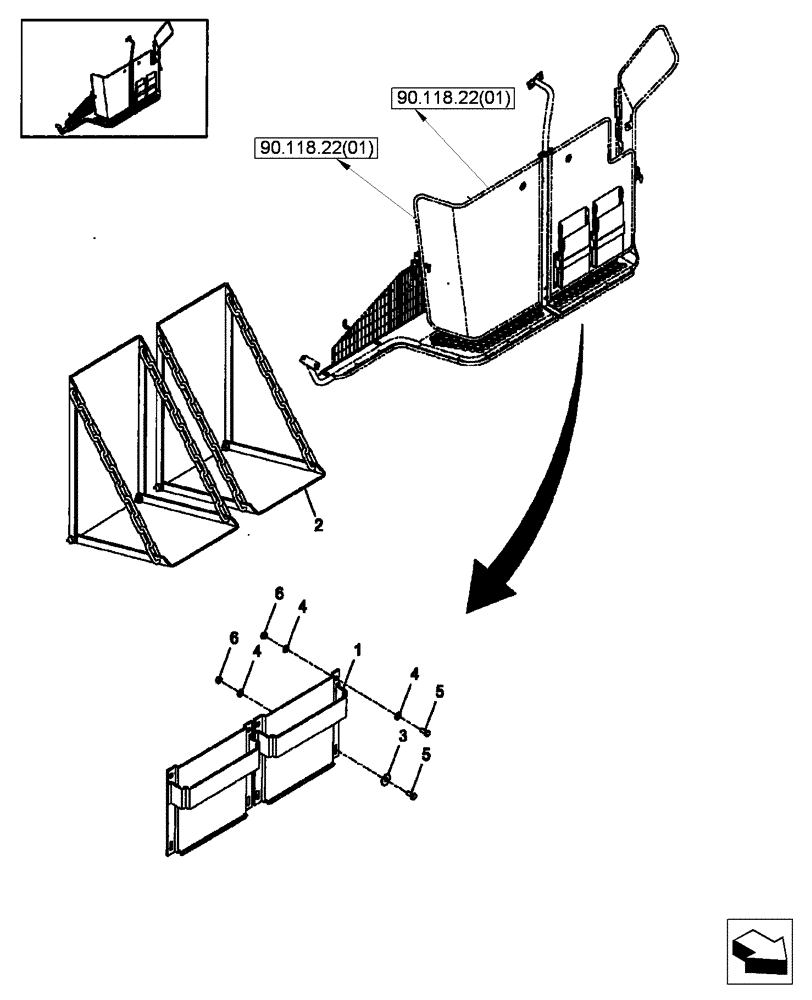 90.118.22(01)

90.118.22(01)

2

6
4
6
4
1
4
5
3
5